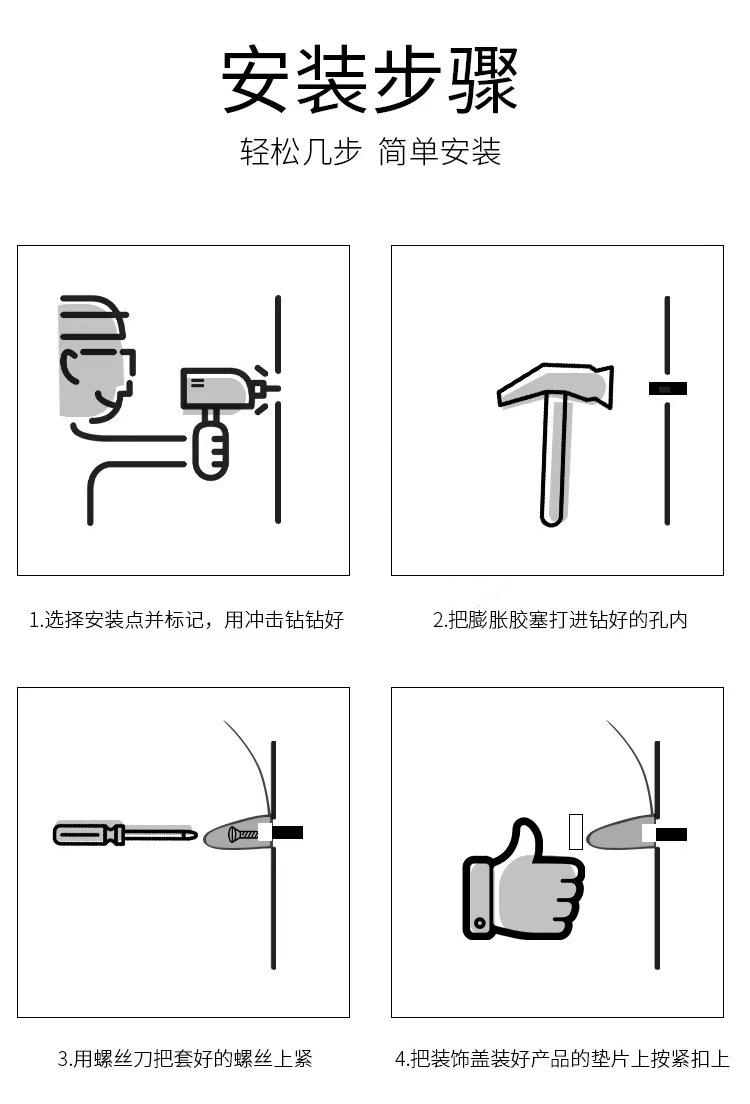 安装步骤

轻松几步 简单安装

1.选择安装点并标记，用冲击钻钻好

2.把膨胀胶塞打进钻好的孔内

3.用螺丝刀把套好的螺丝上紧

4.把装饰盖装好产品的垫片上按紧扣上