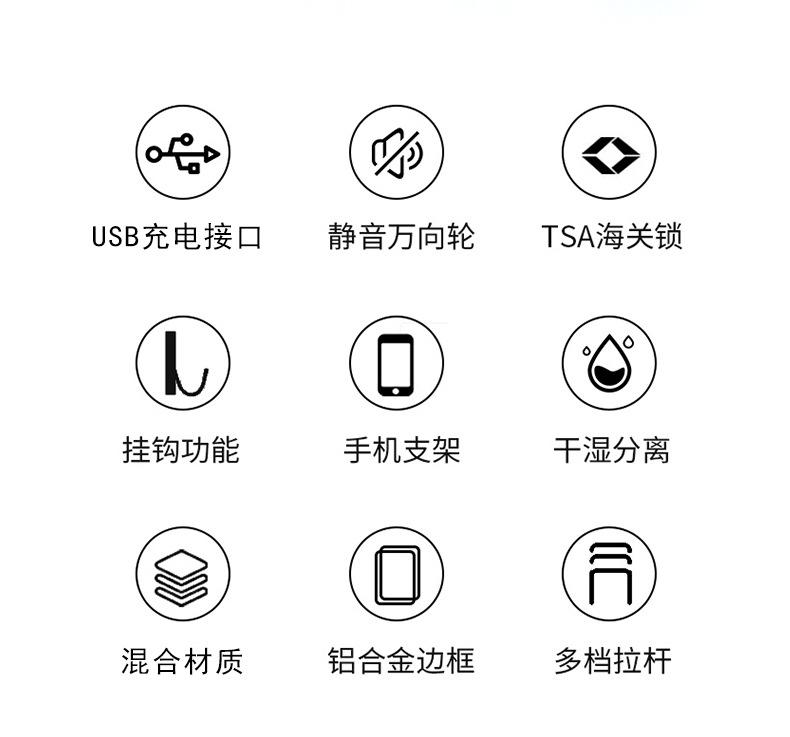 USB充电接口 静音万向轮 TSA海关锁

挂钩功能 手机支架 干湿分离

混合材质 铝合金边框 多档拉杆