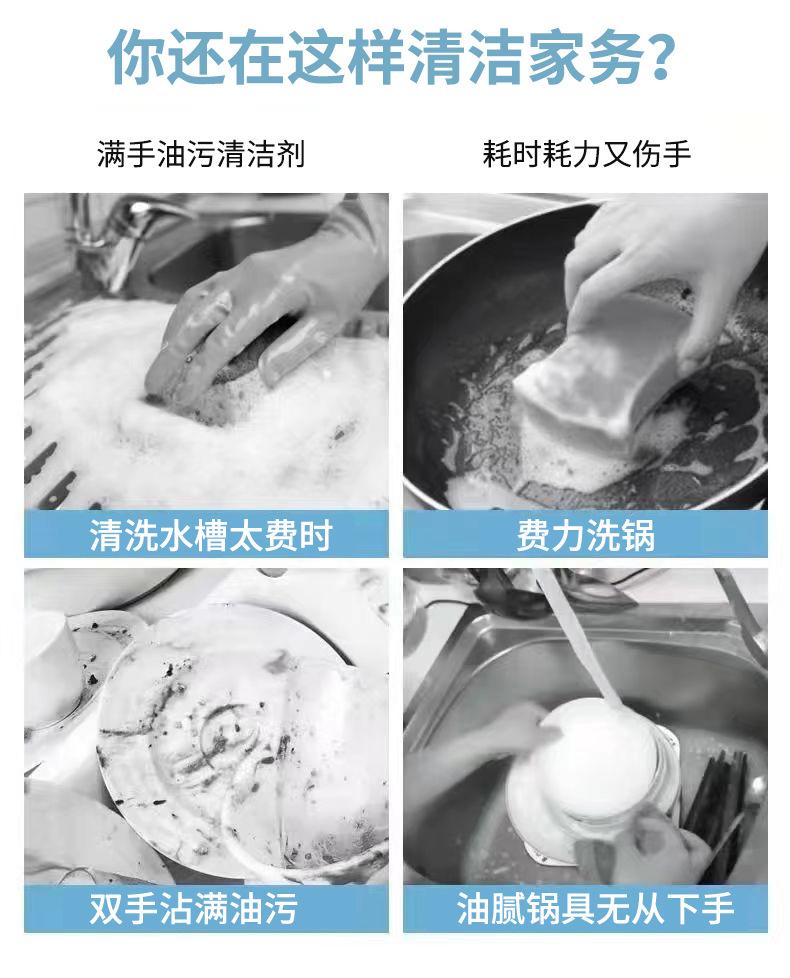 你还在这样清洁家务?

满手油污清洁剂

耗时耗力又伤手

清洗水槽太费时

费力洗锅

双手沾满油污

油腻锅具无从下手