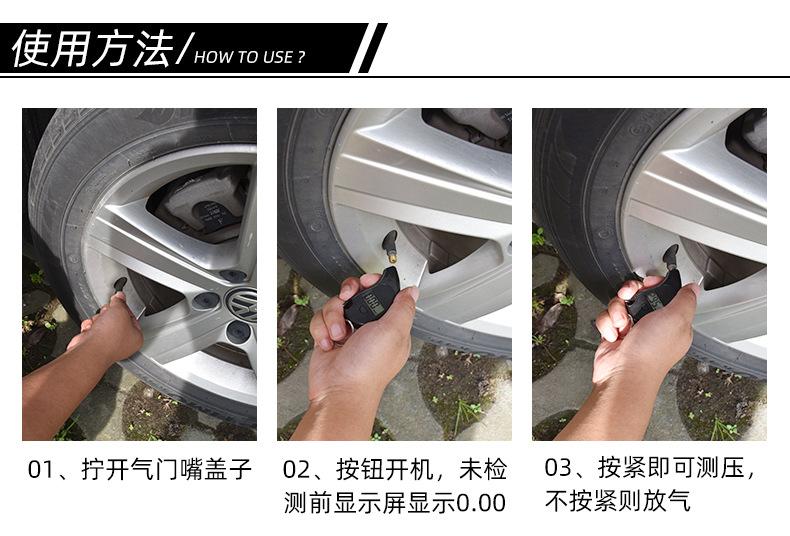 使用方法/ HOW TO USE ?

01、拧开气门嘴盖子

02、按钮开机，未检测前显示屏显示0.00

03、按紧即可测压，不按紧则放气