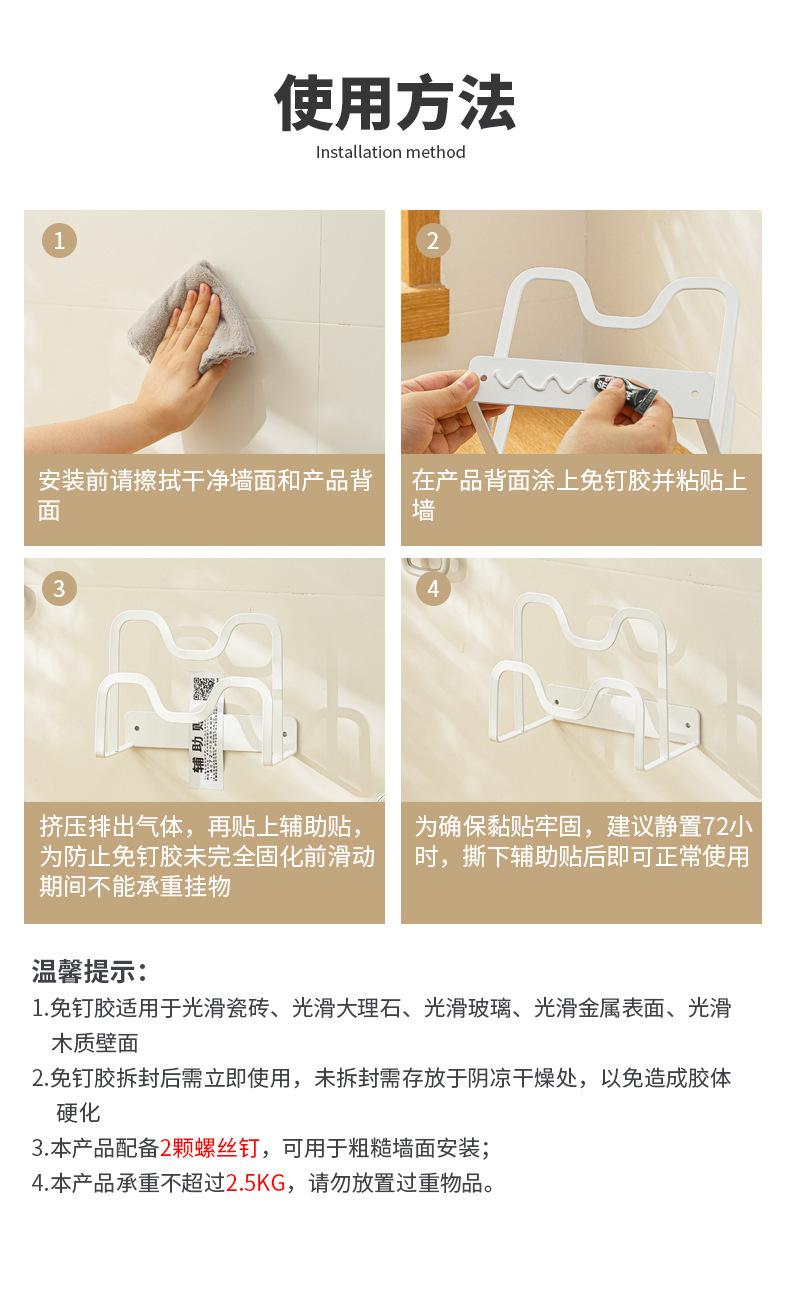 使用方法
Installation method

1
安装前请擦拭干净墙面和产品背面

2
在产品背面涂上免钉胶并粘贴上墙

3
辅助贴
挤压排出气体，再贴上辅助贴，为防止免钉胶未完全固化前滑动期间不能承重挂物

4
为确保黏贴牢固，建议静置72小时，撕下辅助贴后即可正常使用

温馨提示：
1.免钉胶适用于光滑瓷砖、光滑大理石、光滑玻璃、光滑金属表面、光滑木质壁面
2.免钉胶拆封后需立即使用，未拆封需存放于阴凉干燥处，以免造成胶体硬化
3.本产品配备2颗螺丝钉，可用于粗糙墙面安装；
4.本产品承重不超过2.5KG，请勿放置过重物品。