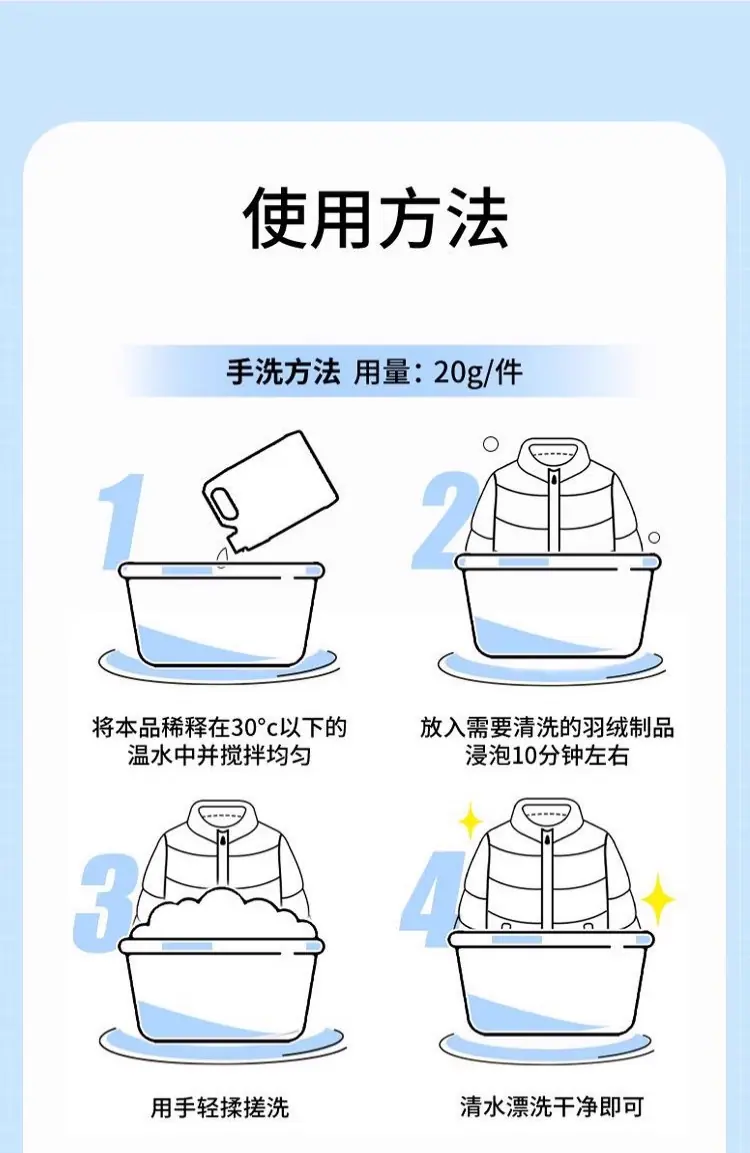 使用方法

手洗方法 用量：20g/件

1

将本品稀释在30°c以下的温水中并搅拌均匀

2

放入需要清洗的羽绒制品浸泡10分钟左右

3

用手轻揉搓洗

4

清水漂洗干净即可