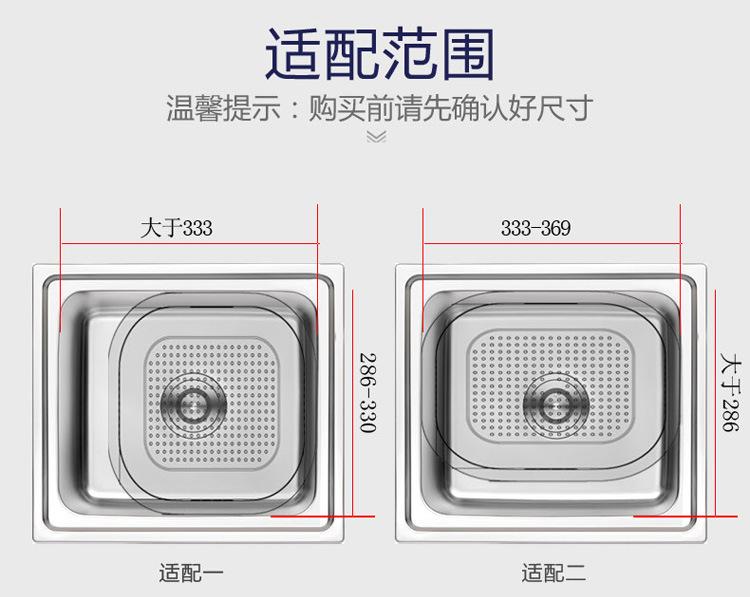 适配范围

温馨提示：购买前请先确认好尺寸

大于333

286-330

适配一

333-369

大于286

适配二