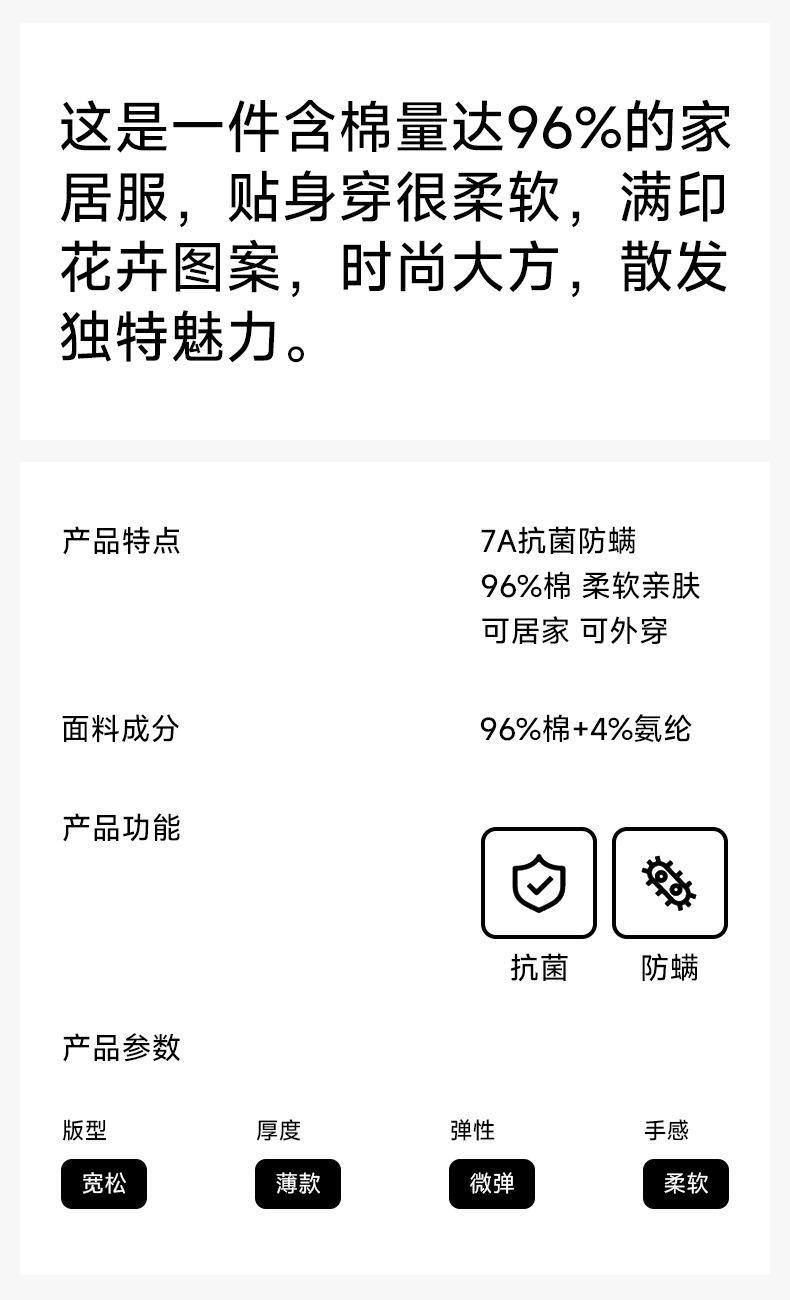 这是一件含棉量达96%的家居服，贴身穿很柔软，满印花卉图案，时尚大方，散发独特魅力。

产品特点
7A抗菌防螨
96%棉 柔软亲肤
可居家 可外穿

面料成分
96%棉+4%氨纶

产品功能
抗菌
防螨

产品参数

版型
宽松

厚度
薄款

弹性
微弹

手感
柔软