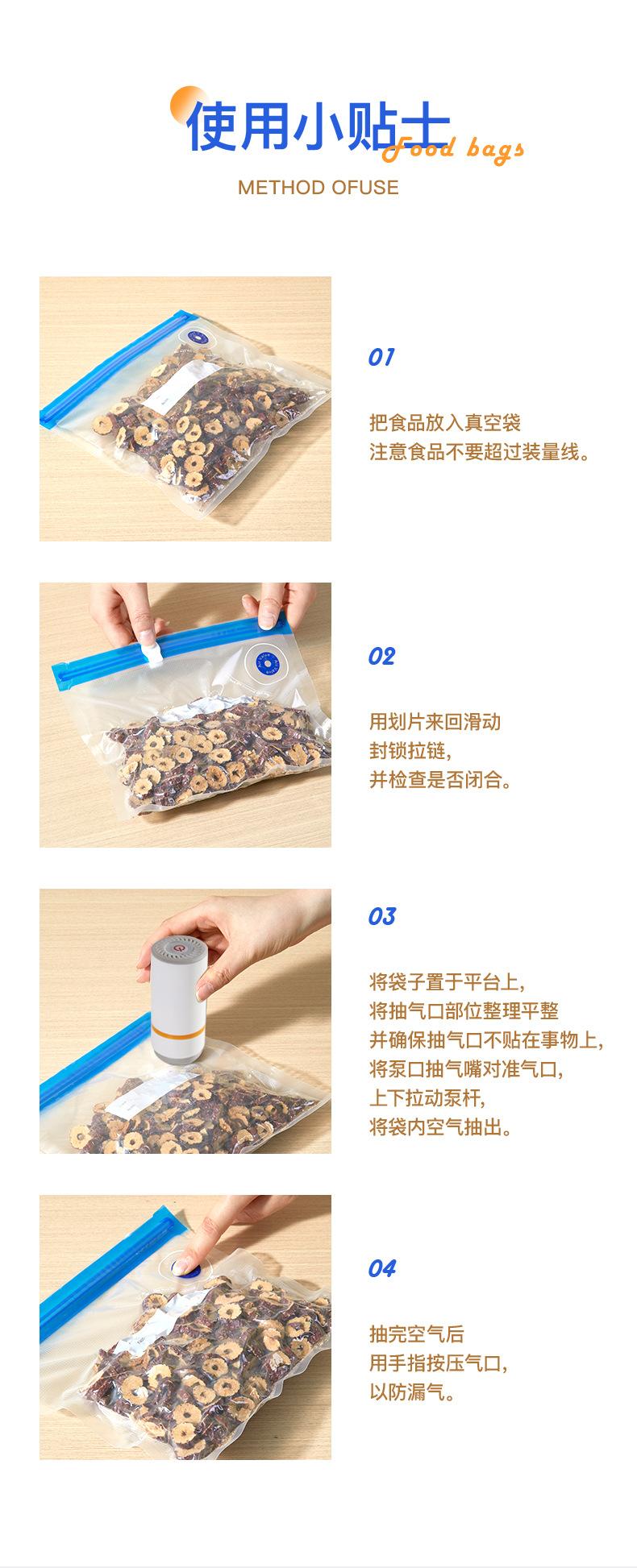 使用小贴士
Food bags
METHOD OFUSE

01

把食品放入真空袋
注意食品不要超过装量线。

02

用划片来回滑动
封锁拉链，
并检查是否闭合。

03

将袋子置于平台上，
将抽气口部位整理平整
并确保抽气口不贴在事物上，
将泵口抽气嘴对准气口，
上下拉动泵杆，
将袋内空气抽出。

04

抽完空气后
用手指按压气口，
以防漏气。