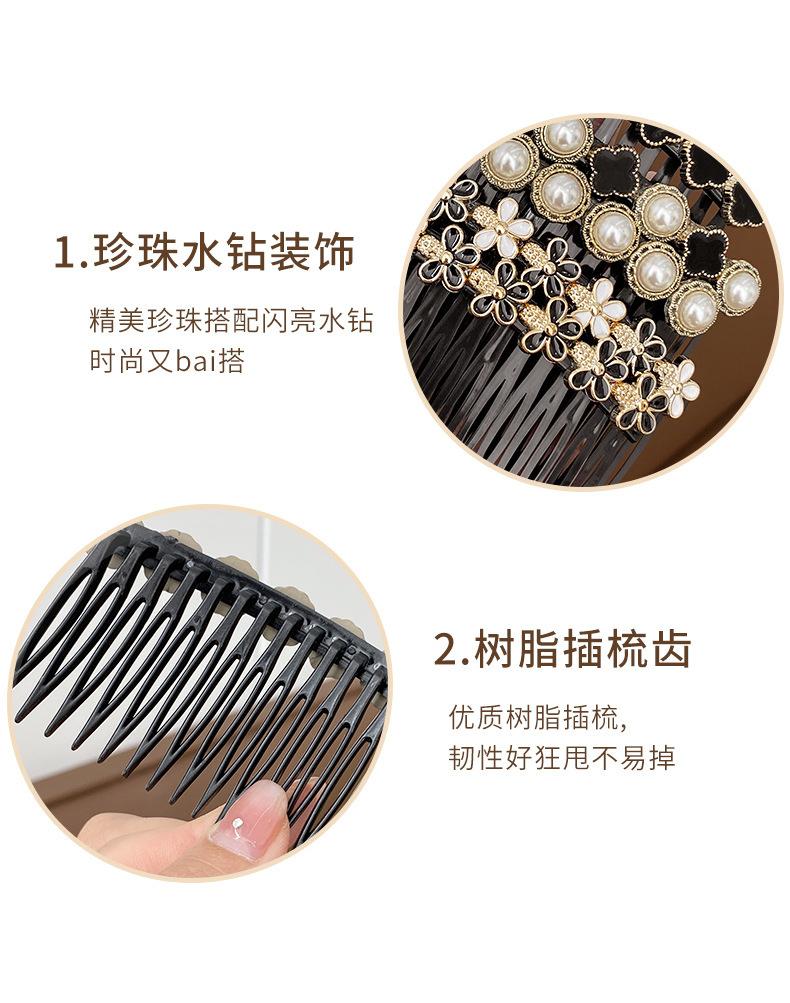 1.珍珠水钻装饰

精美珍珠搭配闪亮水钻
时尚又bai搭

2.树脂插梳齿

优质树脂插梳,
韧性好狂甩不易掉