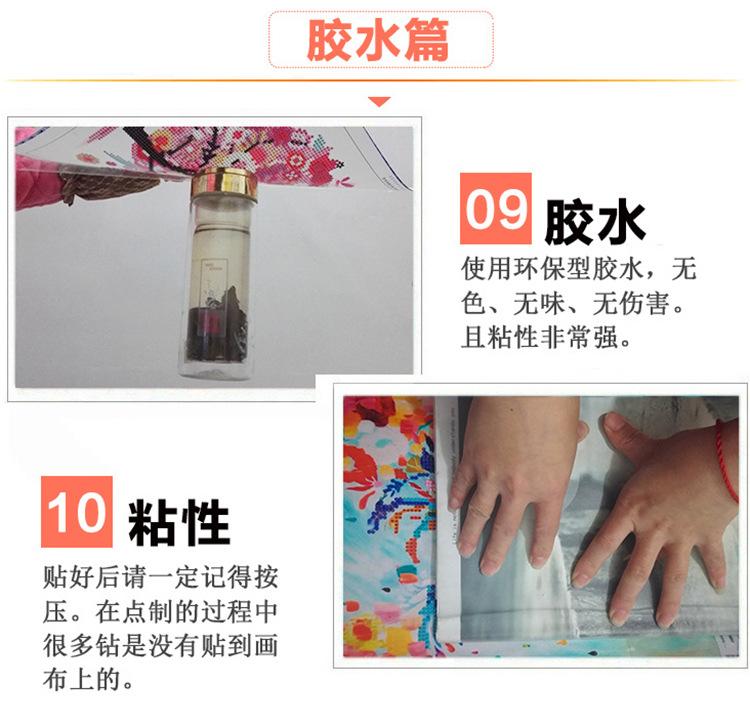 胶水篇

09 胶水

使用环保型胶水，无色、无味、无伤害。且粘性非常强。

10 粘性

贴好后请一定记得按压。在点制的过程中很多钻是没有贴到画布上的。