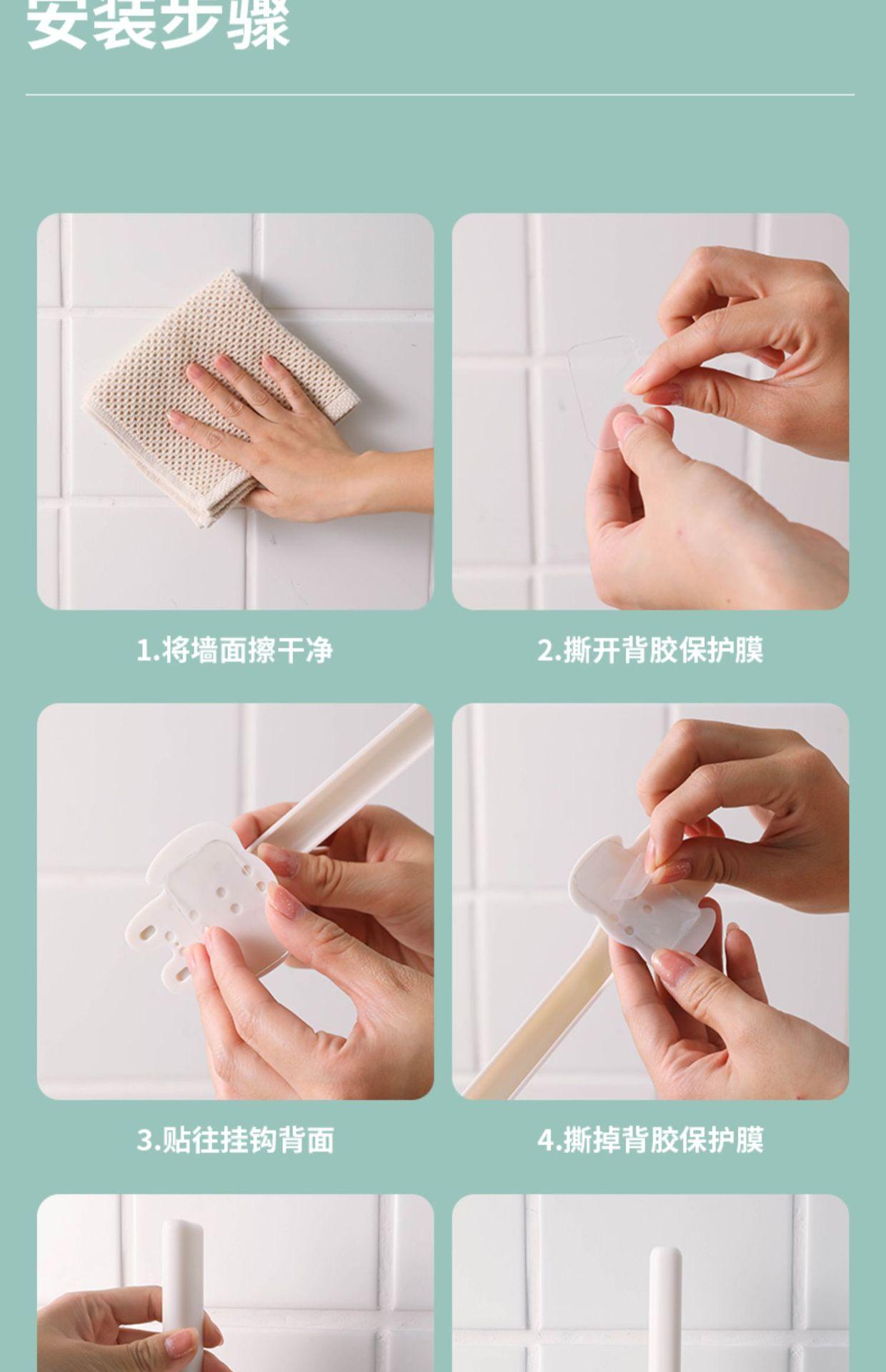 安装步骤

1.将墙面擦干净

2.撕开背胶保护膜

3.贴往挂钩背面

4.撕掉背胶保护膜