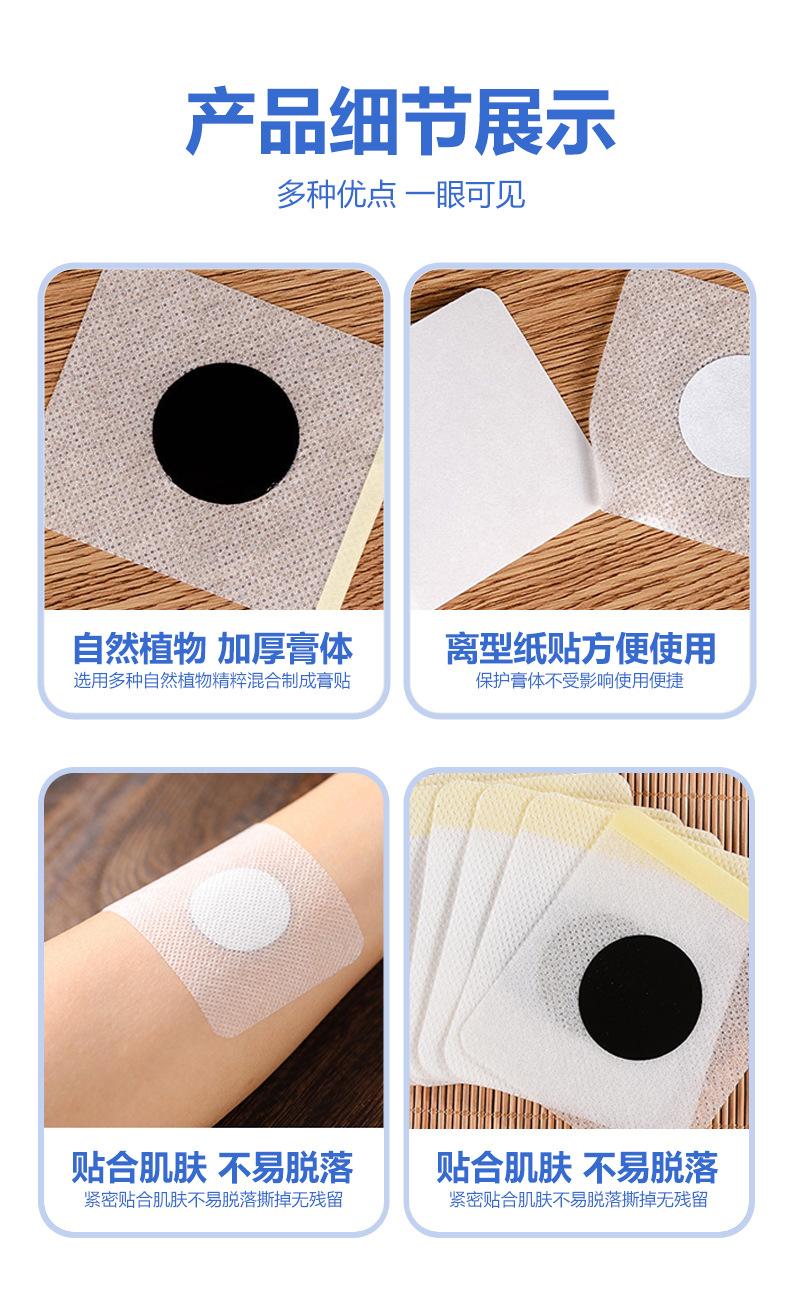 产品细节展示

多种优点 一眼可见

自然植物 加厚膏体

选用多种自然植物精粹混合制成膏贴

离型纸贴方便使用

保护膏体不受影响使用便捷

贴合肌肤 不易脱落

紧密贴合肌肤不易脱落撕掉无残留

贴合肌肤 不易脱落

紧密贴合肌肤不易脱落撕掉无残留