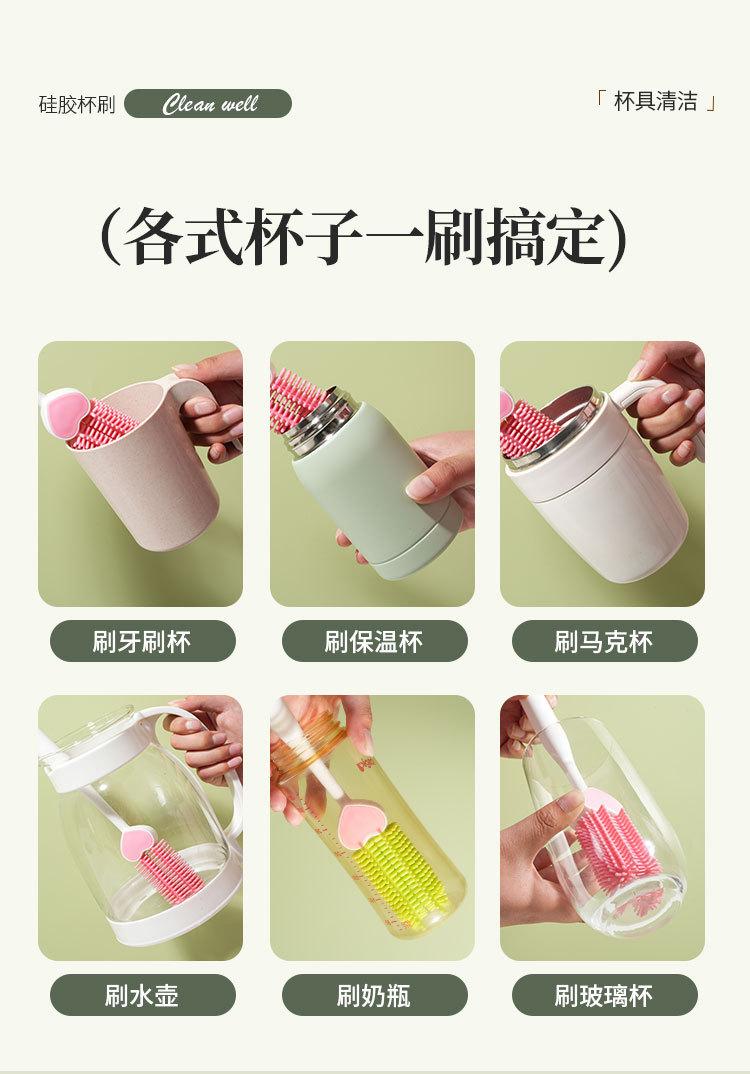 硅胶杯刷 Clean well

「 杯具清洁 」

(各式杯子一刷搞定)

刷牙刷杯

刷保温杯

刷马克杯

刷水壶

刷奶瓶

刷玻璃杯