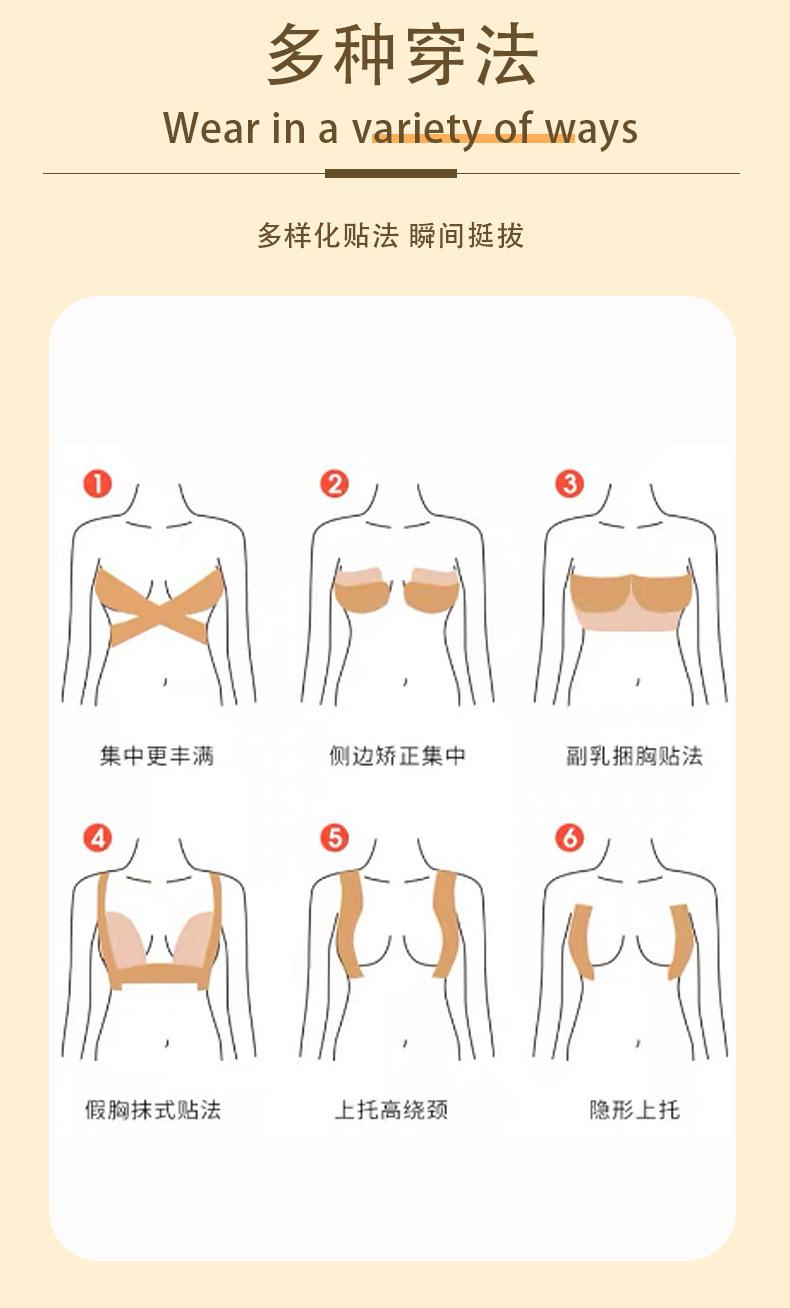 多种穿法
Wear in a variety of ways

多样化贴法 瞬间挺拔

1
集中更丰满

2
侧边矫正集中

3
副乳捆胸贴法

4
假胸抹式贴法

5
上托高绕颈

6
隐形上托