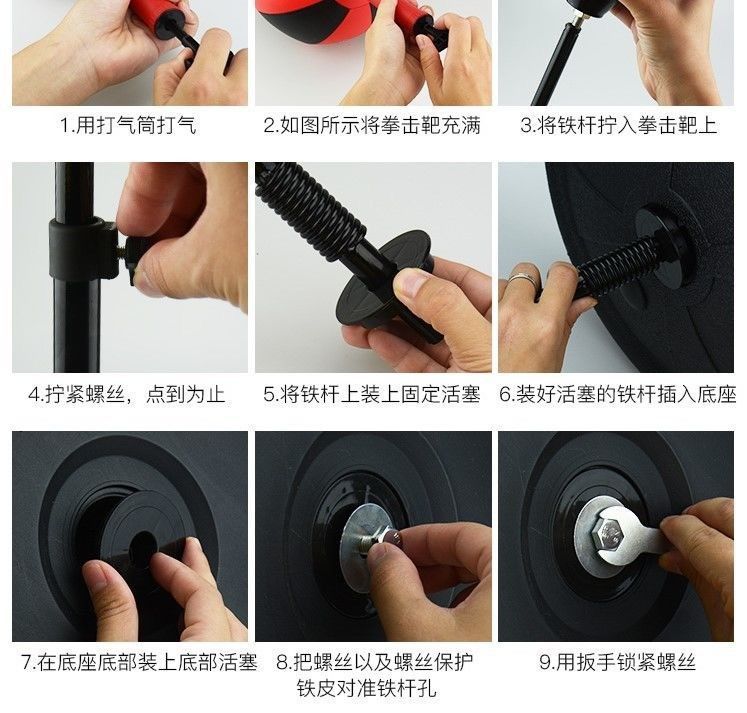 1.用打气筒打气

2.如图所示将拳击靶充满

3.将铁杆拧入拳击靶上

4.拧紧螺丝，点到为止

5.将铁杆上装上固定活塞

6.装好活塞的铁杆插入底座

7.在底座底部装上底部活塞

8.把螺丝以及螺丝保护铁皮对准铁杆孔

9.用扳手锁紧螺丝