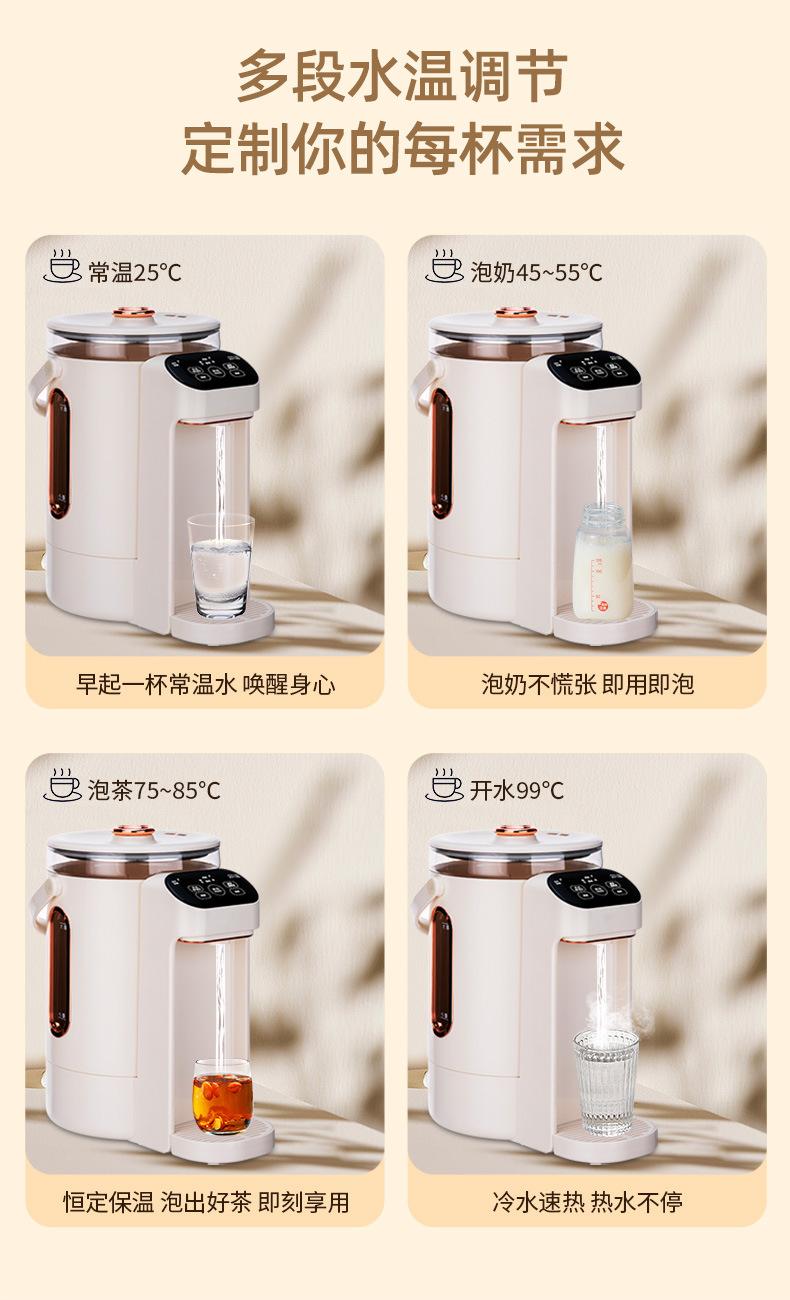 多段水温调节
定制你的每杯需求

常温25°C

早起一杯常温水 唤醒身心

泡奶45~55°C

泡奶不慌张 即用即泡

泡茶75~85°C

恒定保温 泡出好茶 即刻享用

开水99°C

冷水速热 热水不停