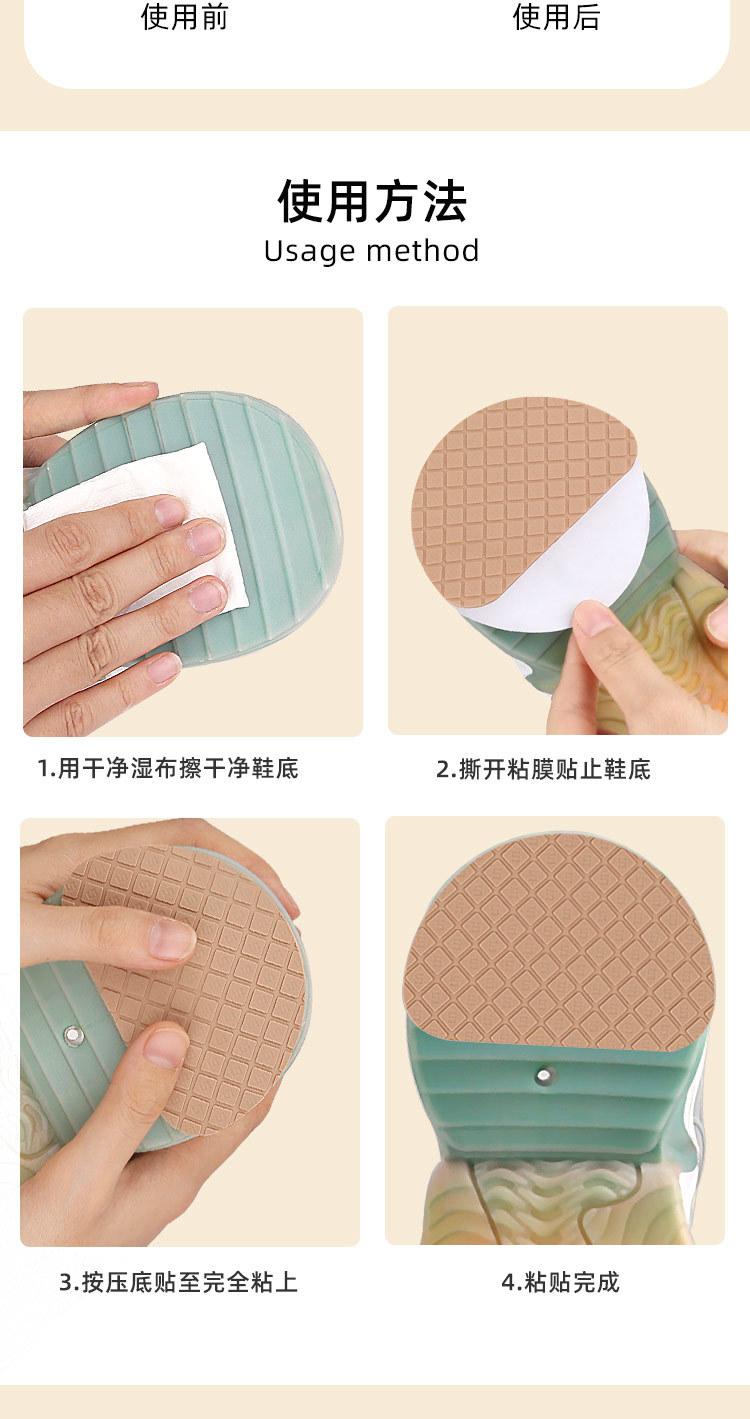 使用前

使用后

使用方法

Usage method

1.用干净湿布擦干净鞋底

2.撕开粘膜贴止鞋底

3.按压底贴至完全粘上

4.粘贴完成