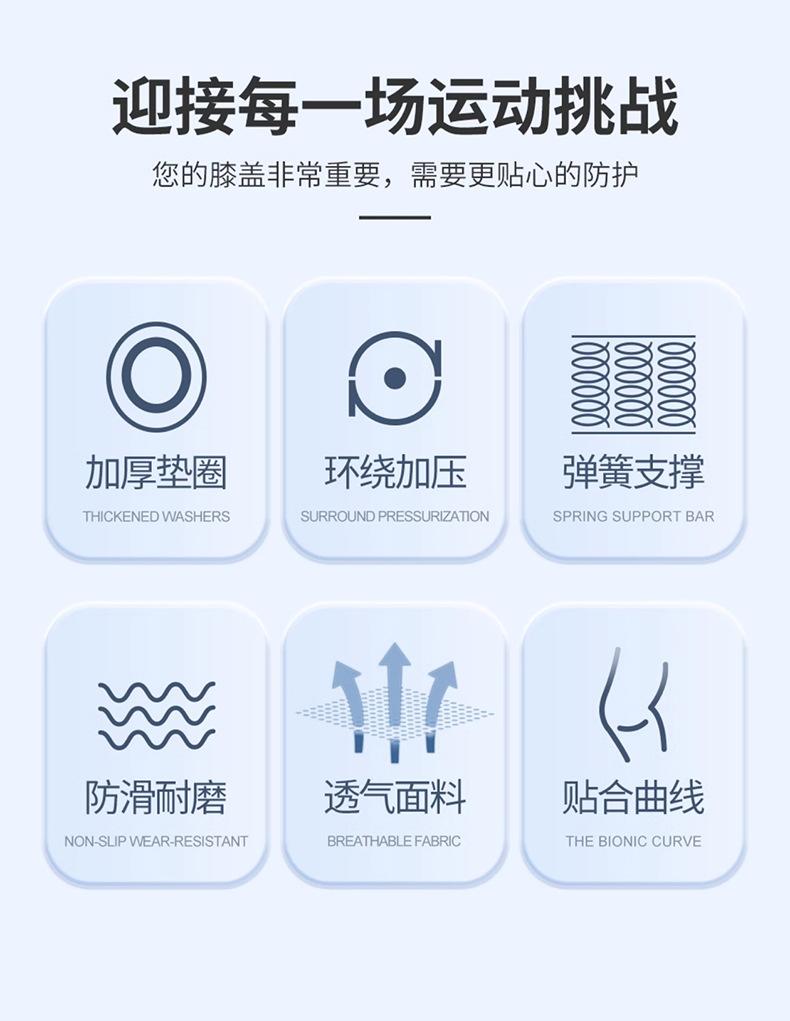 迎接每一场运动挑战

您的膝盖非常重要，需要更贴心的防护

加厚垫圈
THICKENED WASHERS

环绕加压
SURROUND PRESSURIZATION

弹簧支撑
SPRING SUPPORT BAR

防滑耐磨
NON-SLIP WEAR-RESISTANT

透气面料
BREATHABLE FABRIC

贴合曲线
THE BIONIC CURVE