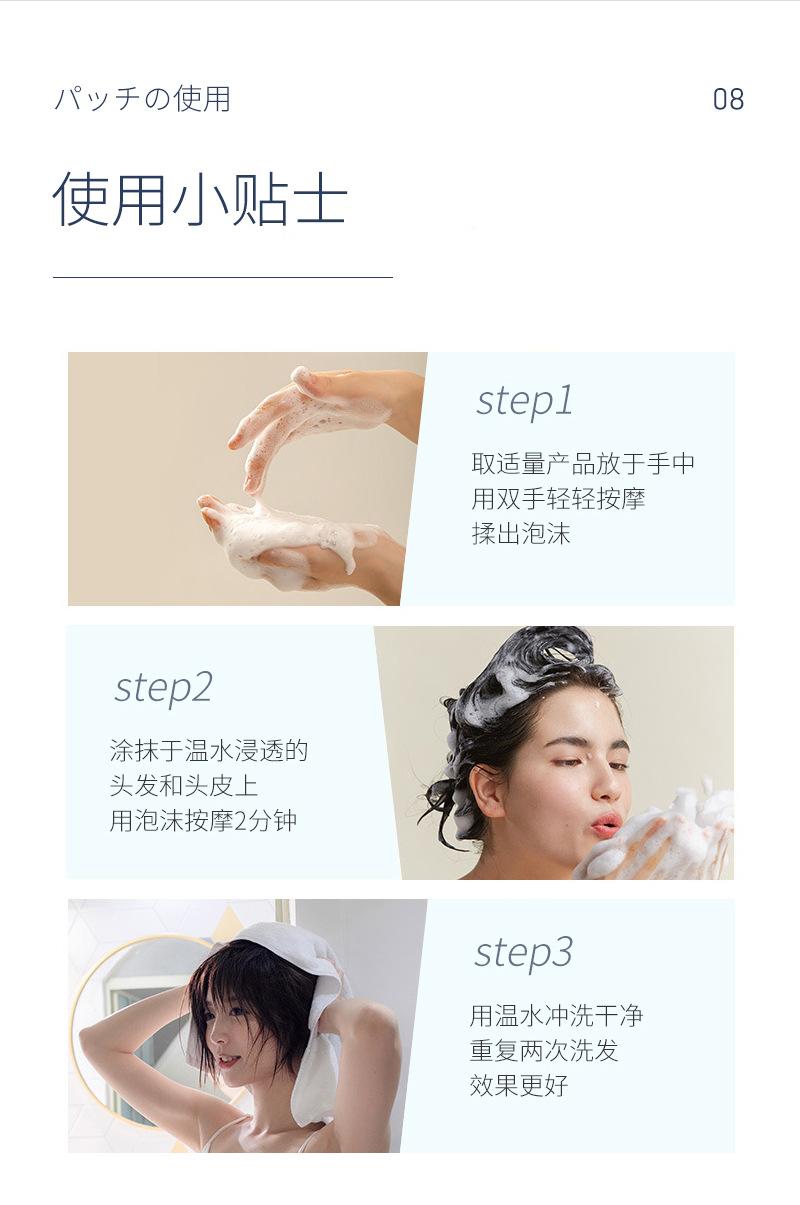 パッチの使用

08

使用小贴士

step1

取适量产品放于手中
用双手轻轻按摩
揉出泡沫

step2

涂抹于温水浸透的
头发和头皮上
用泡沫按摩2分钟

step3

用温水冲洗干净
重复两次洗发
效果更好