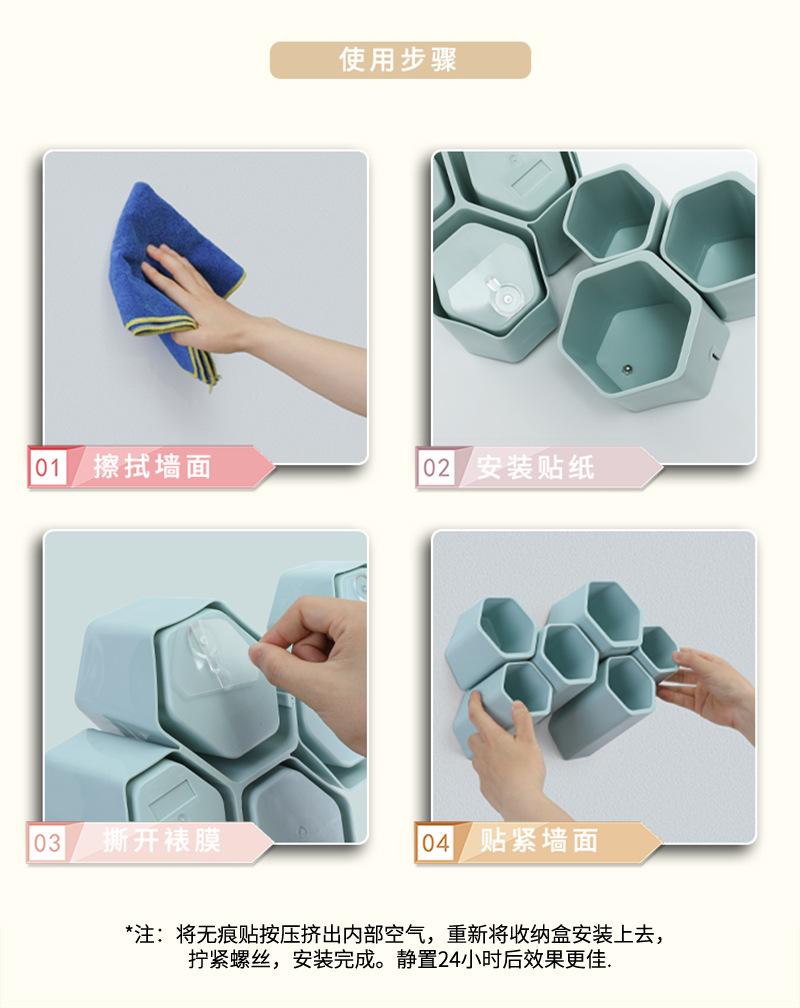 使用步骤

01 擦拭墙面

02 安装贴纸

03 撕开裱膜

04 贴紧墙面

*注：将无痕贴按压挤出内部空气，重新将收纳盒安装上去，拧紧螺丝，安装完成。静置24小时后效果更佳.