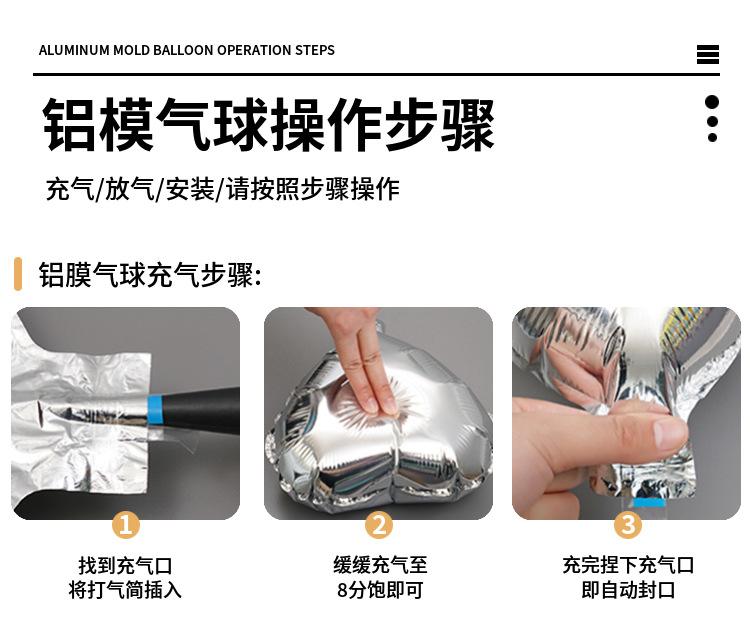 ALUMINUM MOLD BALLOON OPERATION STEPS

铝模气球操作步骤

充气/放气/安装/请按照步骤操作

铝膜气球充气步骤:

1
找到充气口
将打气筒插入

2
缓缓充气至
8分饱即可

3
充完捏下充气口
即自动封口