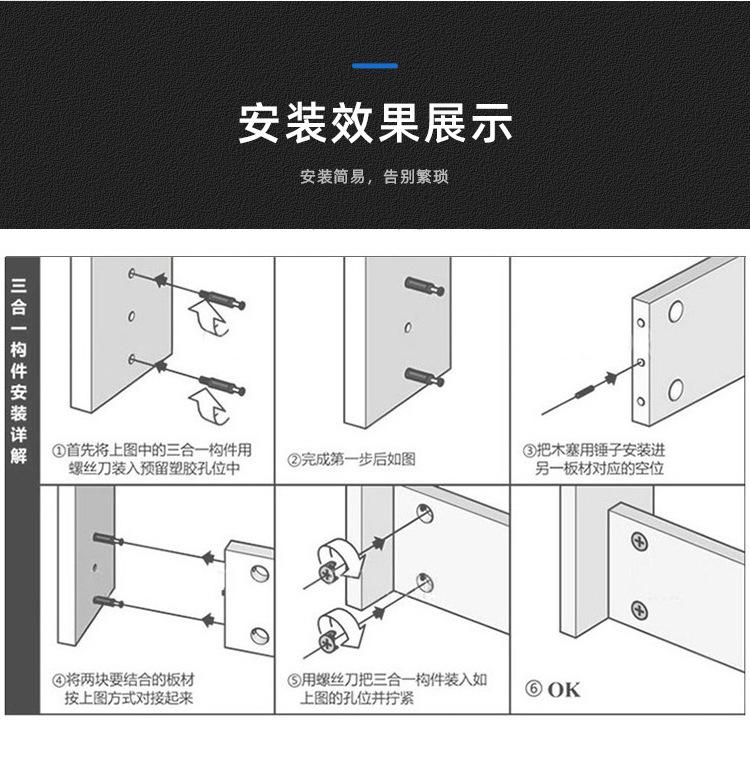 安装效果展示

安装简易，告别繁琐

三合一构件安装详解

①首先将上图中的三合一构件用螺丝刀装入预留塑胶孔位中

②完成第一步后如图

③把木塞用锤子安装进另一板材对应的空位

④将两块要结合的板材按上图方式对接起来

⑤用螺丝刀把三合一构件装入如上图的孔位并拧紧

⑥ OK