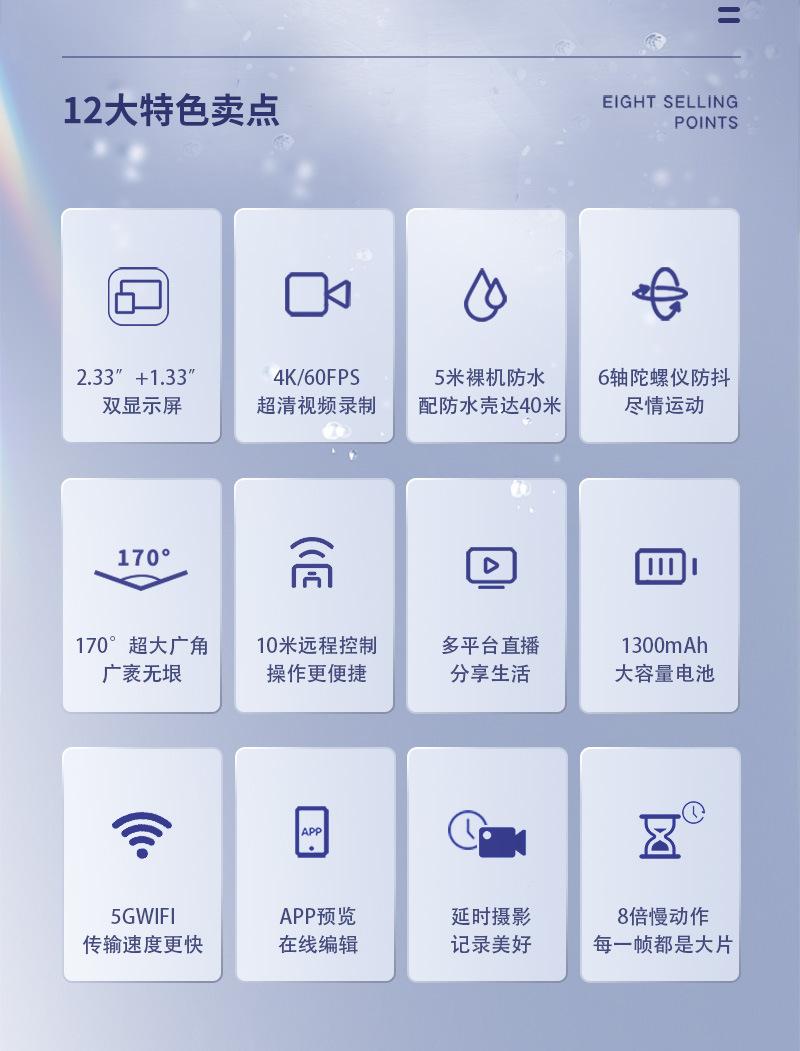 12大特色卖点

EIGHT SELLING POINTS

2.33″+1.33″
双显示屏

4K/60FPS
超清视频录制

5米裸机防水
配防水壳达40米

6轴陀螺仪防抖
尽情运动

170°

170°超大广角
广袤无垠

10米远程控制
操作更便捷

多平台直播
分享生活

1300mAh
大容量电池

5GWIFI
传输速度更快

APP

APP预览
在线编辑

延时摄影
记录美好

8倍慢动作
每一帧都是大片