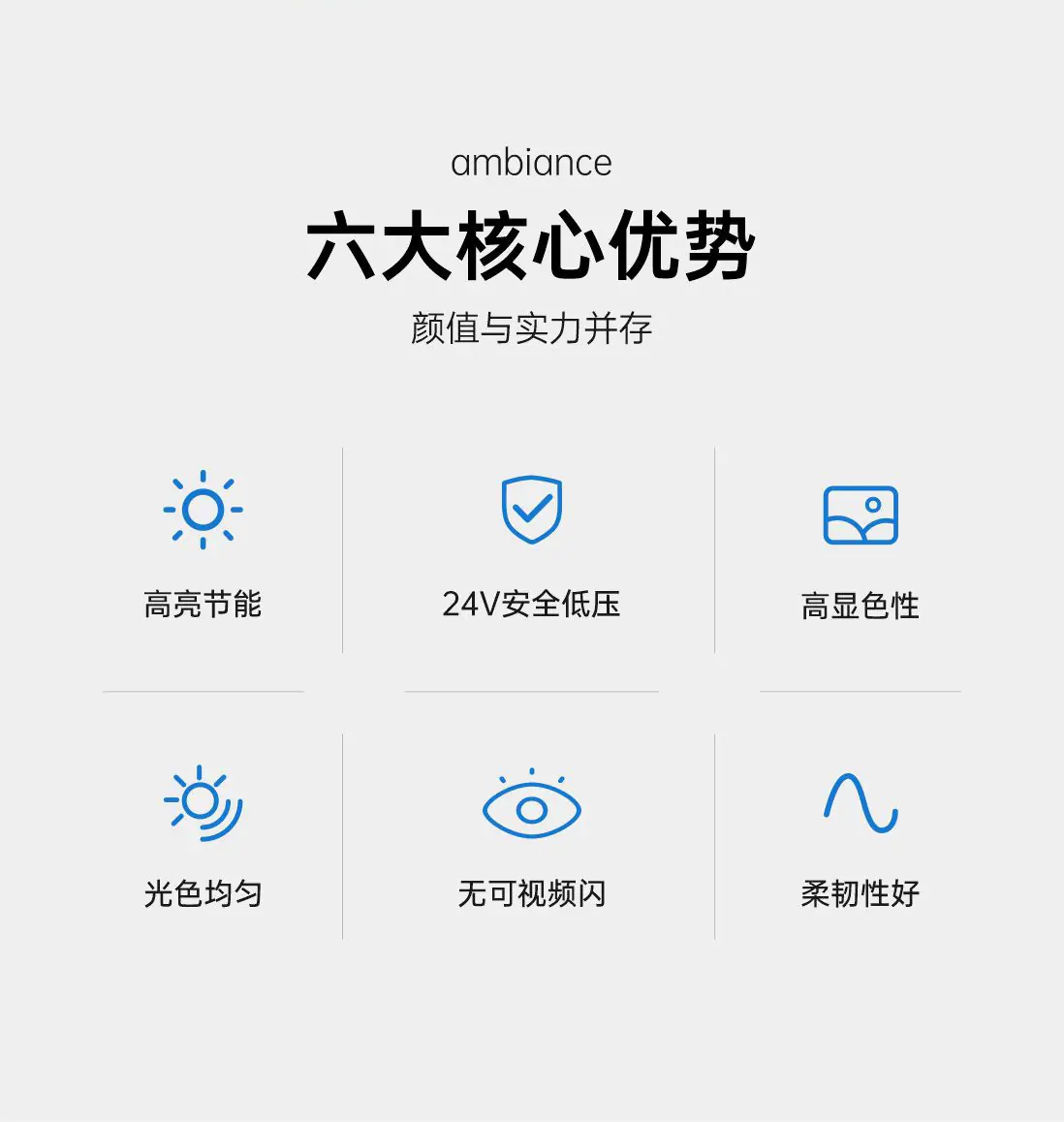 ambiance

六大核心优势

颜值与实力并存

高亮节能

24V安全低压

高显色性

光色均匀

无可视频闪

柔韧性好