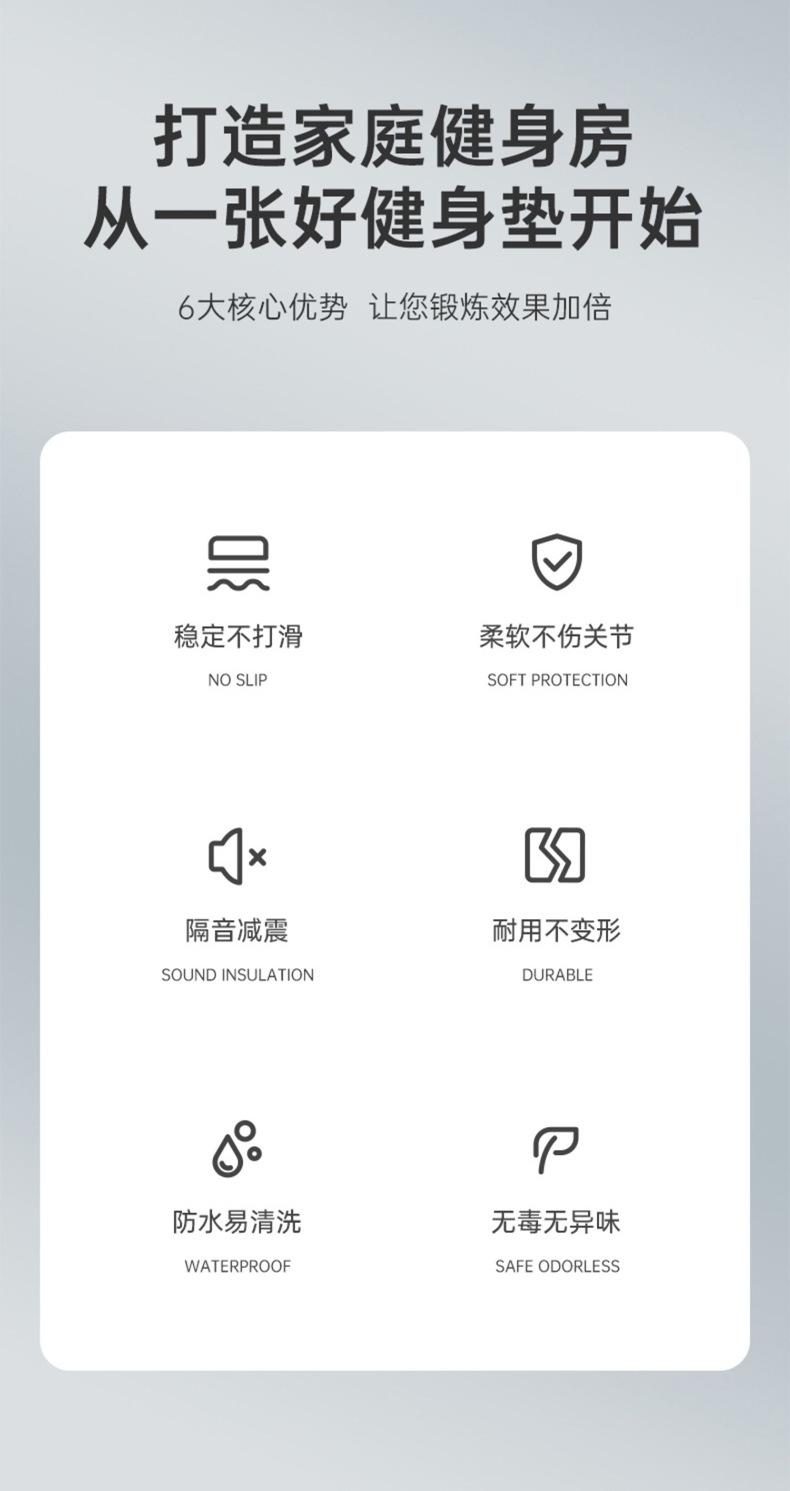 打造家庭健身房
从一张好健身垫开始

6大核心优势 让您锻炼效果加倍

稳定不打滑
NO SLIP

柔软不伤关节
SOFT PROTECTION

隔音减震
SOUND INSULATION

耐用不变形
DURABLE

防水易清洗
WATERPROOF

无毒无异味
SAFE ODORLESS