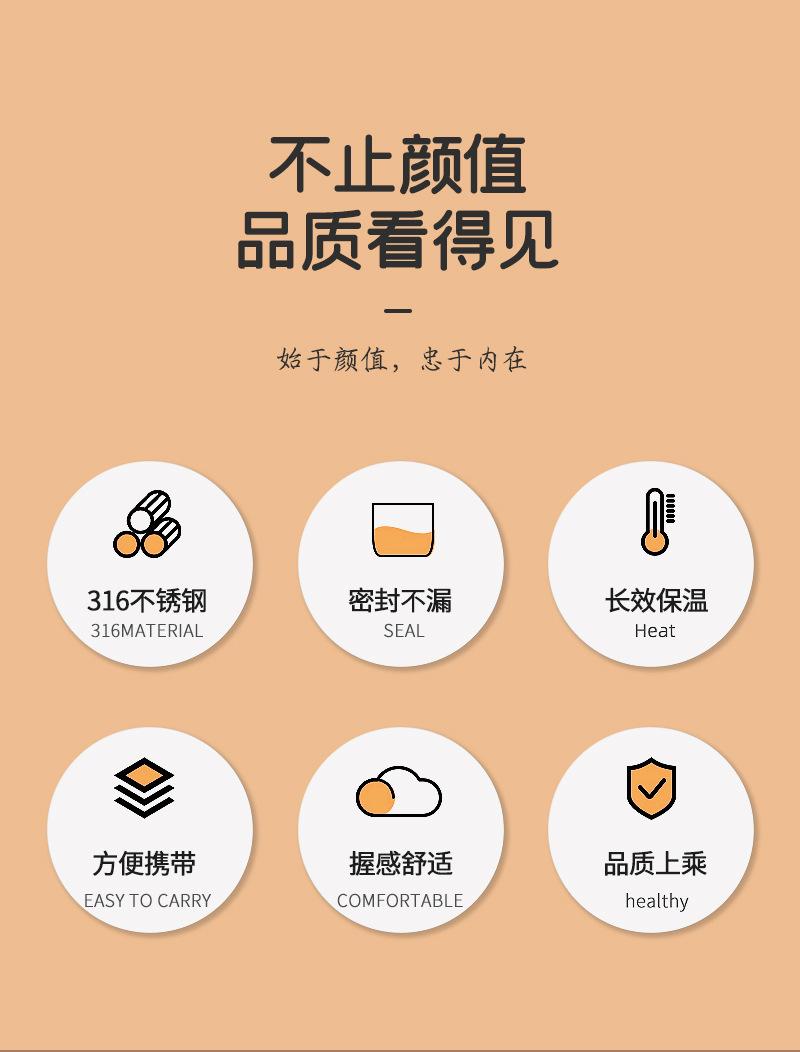 不止颜值
品质看得见

始于颜值，忠于内在

316不锈钢
316MATERIAL

密封不漏
SEAL

长效保温
Heat

方便携带
EASY TO CARRY

握感舒适
COMFORTABLE

品质上乘
healthy