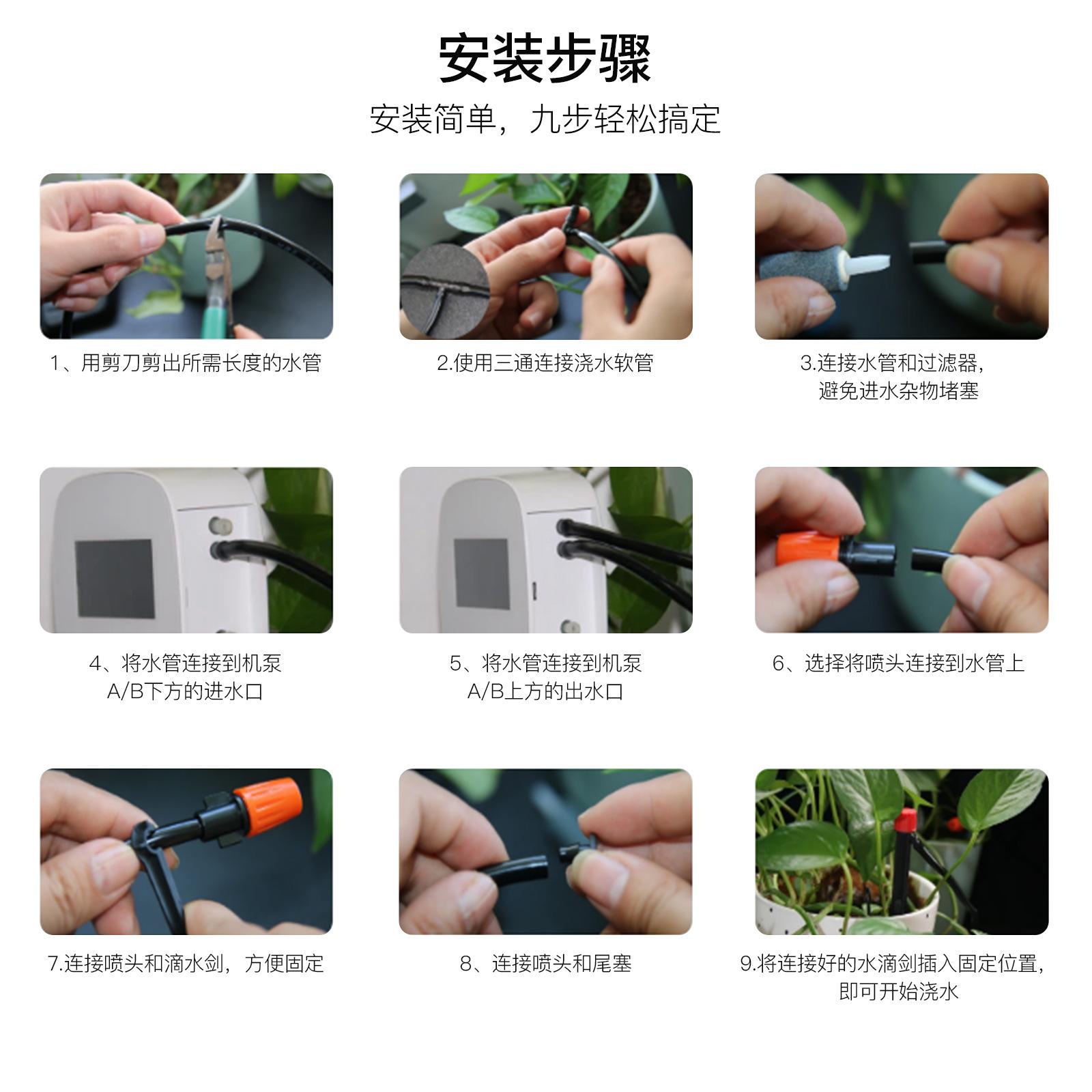 安装步骤

安装简单，九步轻松搞定

1、用剪刀剪出所需长度的水管

2.使用三通连接浇水软管

3.连接水管和过滤器，避免进水杂物堵塞

4、将水管连接到机泵A/B下方的进水口

5、将水管连接到机泵A/B上方的出水口

6、选择将喷头连接到水管上

7.连接喷头和滴水剑，方便固定

8、连接喷头和尾塞

9.将连接好的水滴剑插入固定位置，即可开始浇水