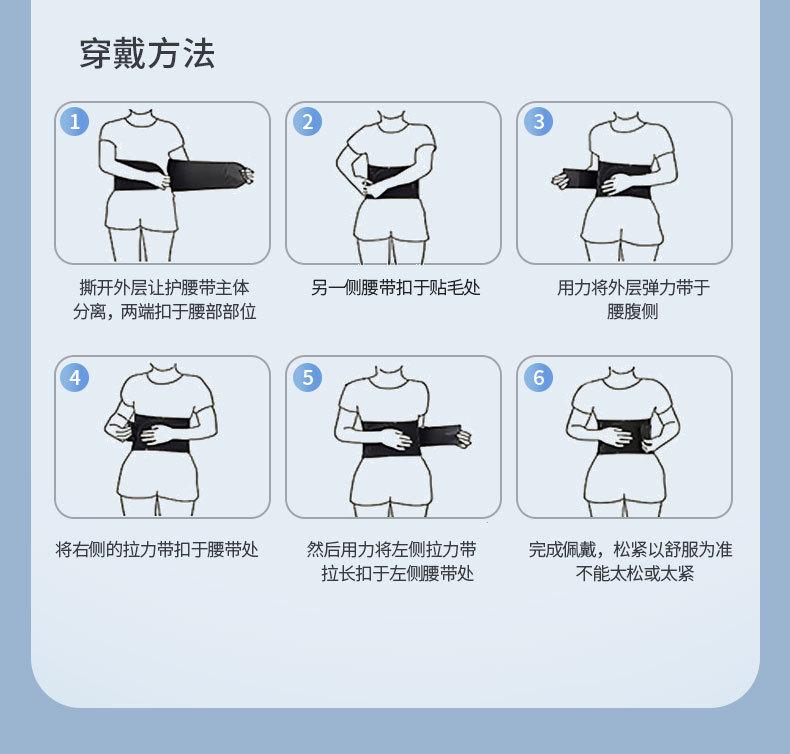 穿戴方法

1
撕开外层让护腰带主体分离，两端扣于腰部部位

2
另一侧腰带扣于贴毛处

3
用力将外层弹力带于腰腹侧

4
将右侧的拉力带扣于腰带处

5
然后用力将左侧拉力带拉长扣于左侧腰带处

6
完成佩戴，松紧以舒服为准不能太松或太紧