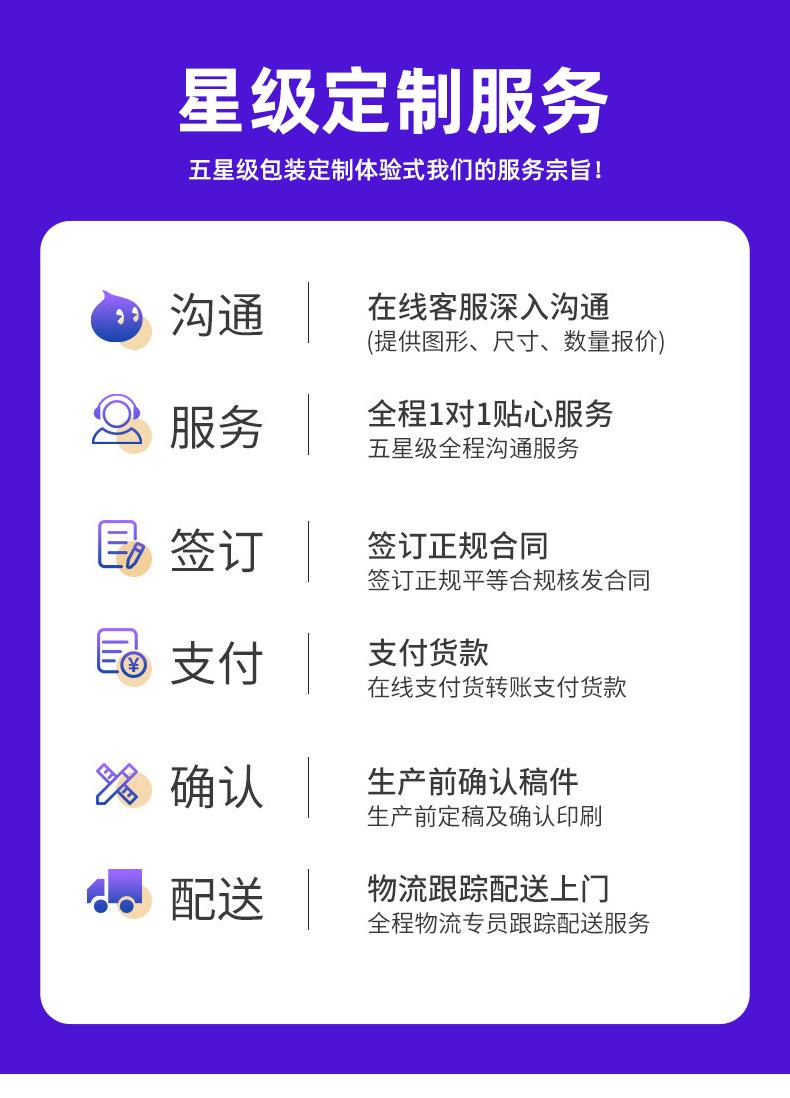 星级定制服务

五星级包装定制体验式我们的服务宗旨!

沟通

在线客服深入沟通
(提供图形、尺寸、数量报价)

服务

全程1对1贴心服务
五星级全程沟通服务

签订

签订正规合同
签订正规平等合规核发合同

支付

支付货款
在线支付货转账支付货款

确认

生产前确认稿件
生产前定稿及确认印刷

配送

物流跟踪配送上门
全程物流专员跟踪配送服务