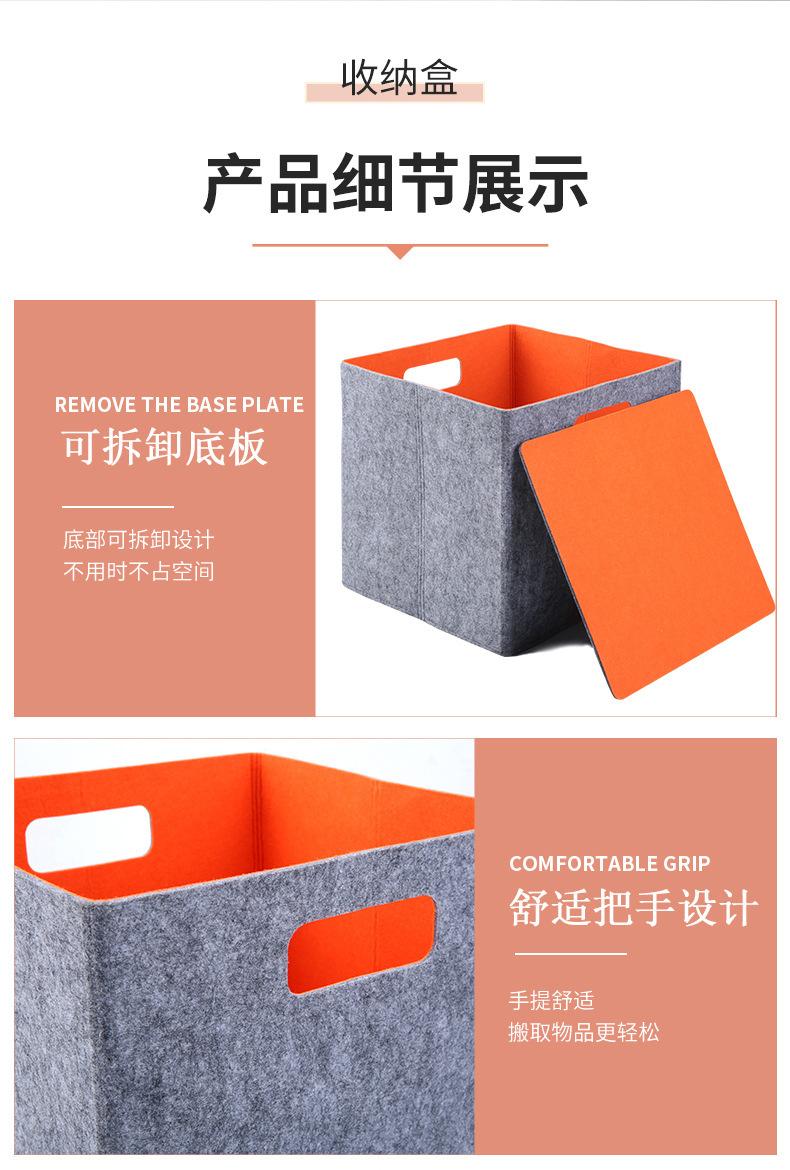 收纳盒

产品细节展示

REMOVE THE BASE PLATE
可拆卸底板

底部可拆卸设计
不用时不占空间

COMFORTABLE GRIP
舒适把手设计

手提舒适
搬取物品更轻松