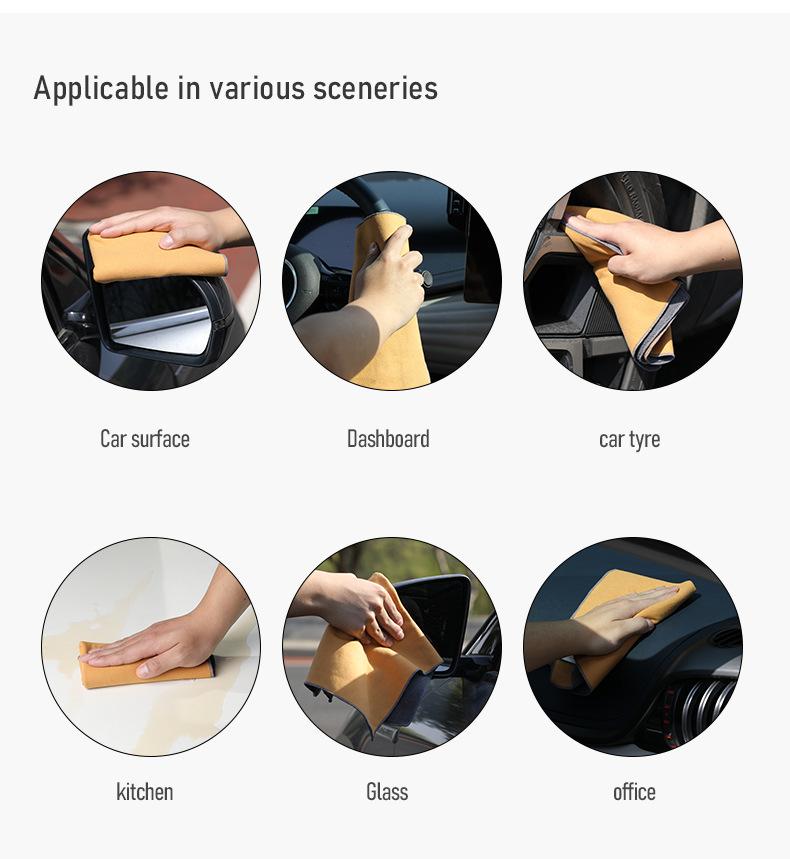 Applicable in various sceneries

Car surface

Dashboard

car tyre

kitchen

Glass

office