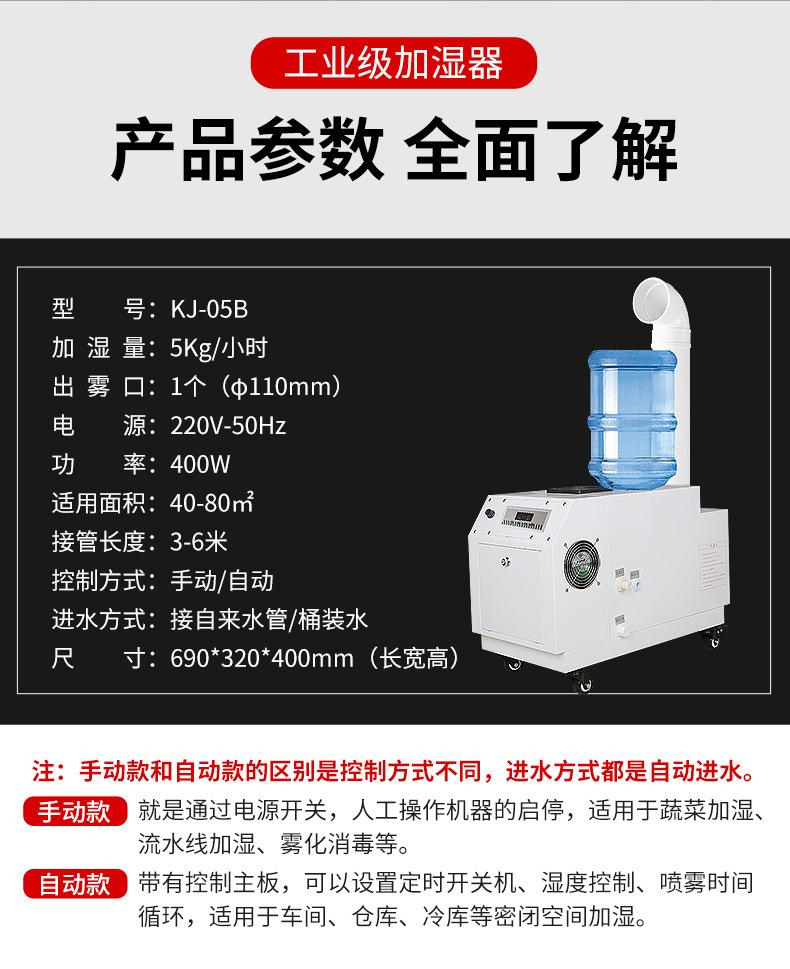 工业级加湿器

产品参数 全面了解

型　　号：KJ-05B
加 湿 量：5Kg/小时
出 雾 口：1个（ϕ110mm）
电　　源：220V-50Hz
功　　率：400W
适用面积：40-80㎡
接管长度：3-6米
控制方式：手动/自动
进水方式：接自来水管/桶装水
尺　　寸：690*320*400mm（长宽高）

注：手动款和自动款的区别是控制方式不同，进水方式都是自动进水。

手动款 就是通过电源开关，人工操作机器的启停，适用于蔬菜加湿、流水线加湿、雾化消毒等。

自动款 带有控制主板，可以设置定时开关机、湿度控制、喷雾时间循环，适用于车间、仓库、冷库等密闭空间加湿。