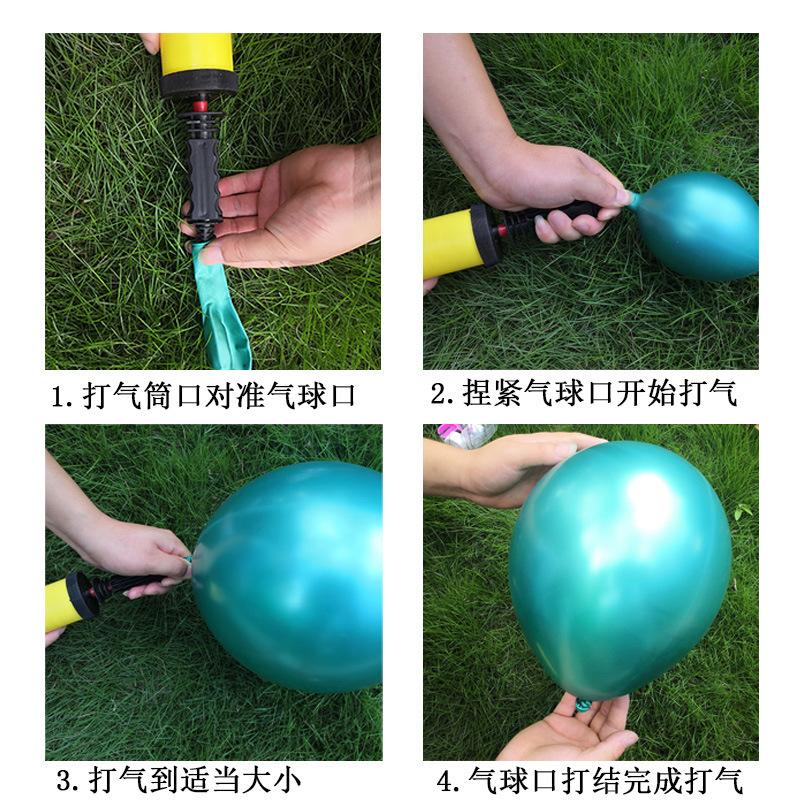 1. 打气筒口对准气球口

2. 捏紧气球口开始打气

3. 打气到适当大小

4. 气球口打结完成打气