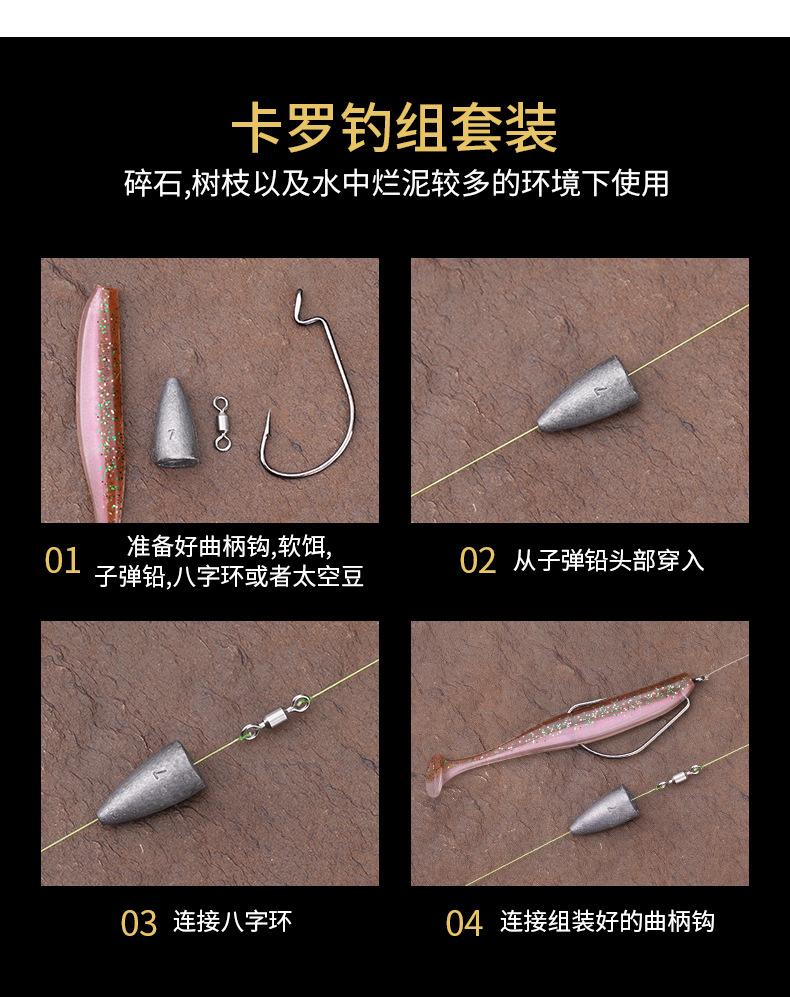 卡罗钓组套装
碎石,树枝以及水中烂泥较多的环境下使用

01 准备好曲柄钩,软饵,子弹铅,八字环或者太空豆

02 从子弹铅头部穿入

03 连接八字环

04 连接组装好的曲柄钩