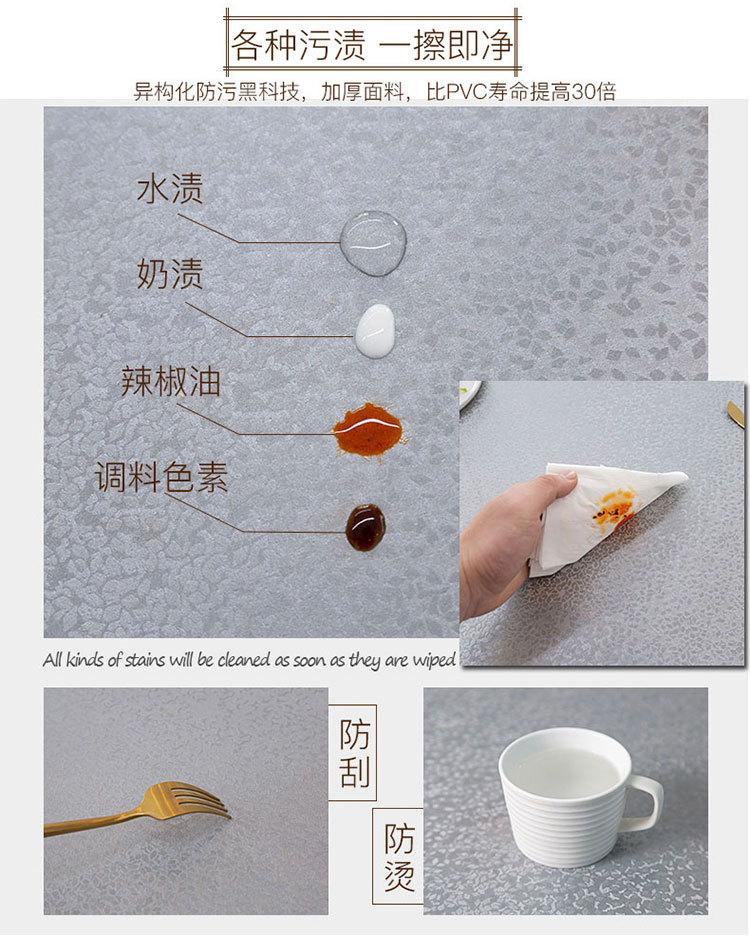 各种污渍 一擦即净

异构化防污黑科技，加厚面料，比PVC寿命提高30倍

水渍

奶渍

辣椒油

调料色素

All kinds of stains will be cleaned as soon as they are wiped

防刮

防烫