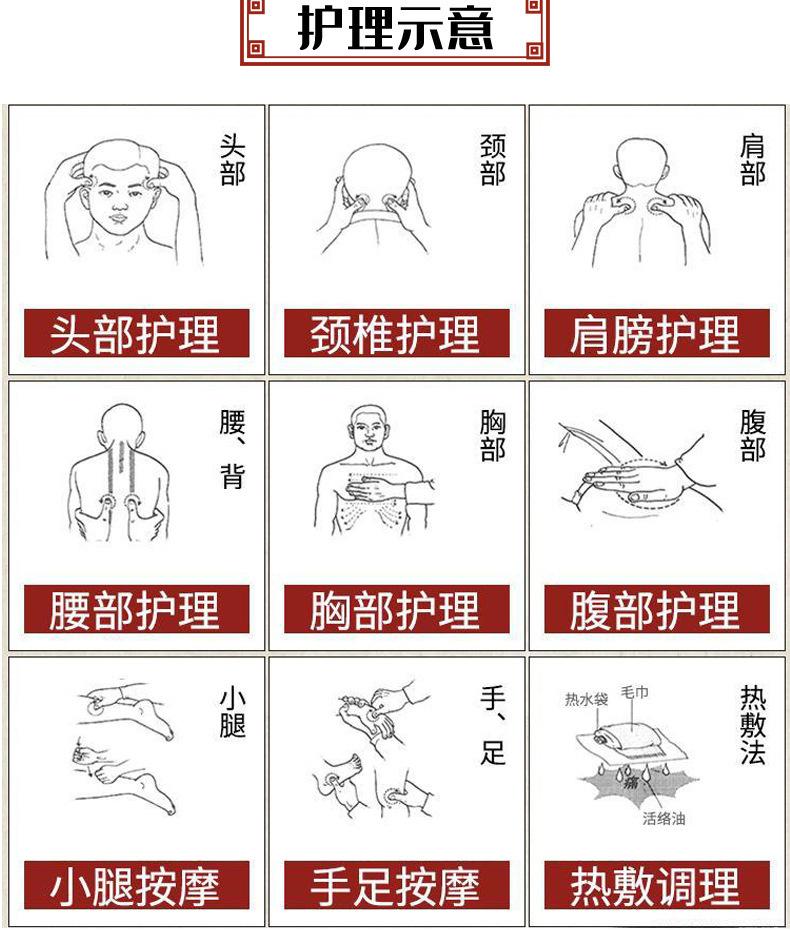 护理示意

头部

头部护理

颈部

颈椎护理

肩部

肩膀护理

腰、背

腰部护理

胸部

胸部护理

腹部

腹部护理

小腿

小腿按摩

手、足

手足按摩

热敷法

热水袋
毛巾
痛
活络油

热敷调理