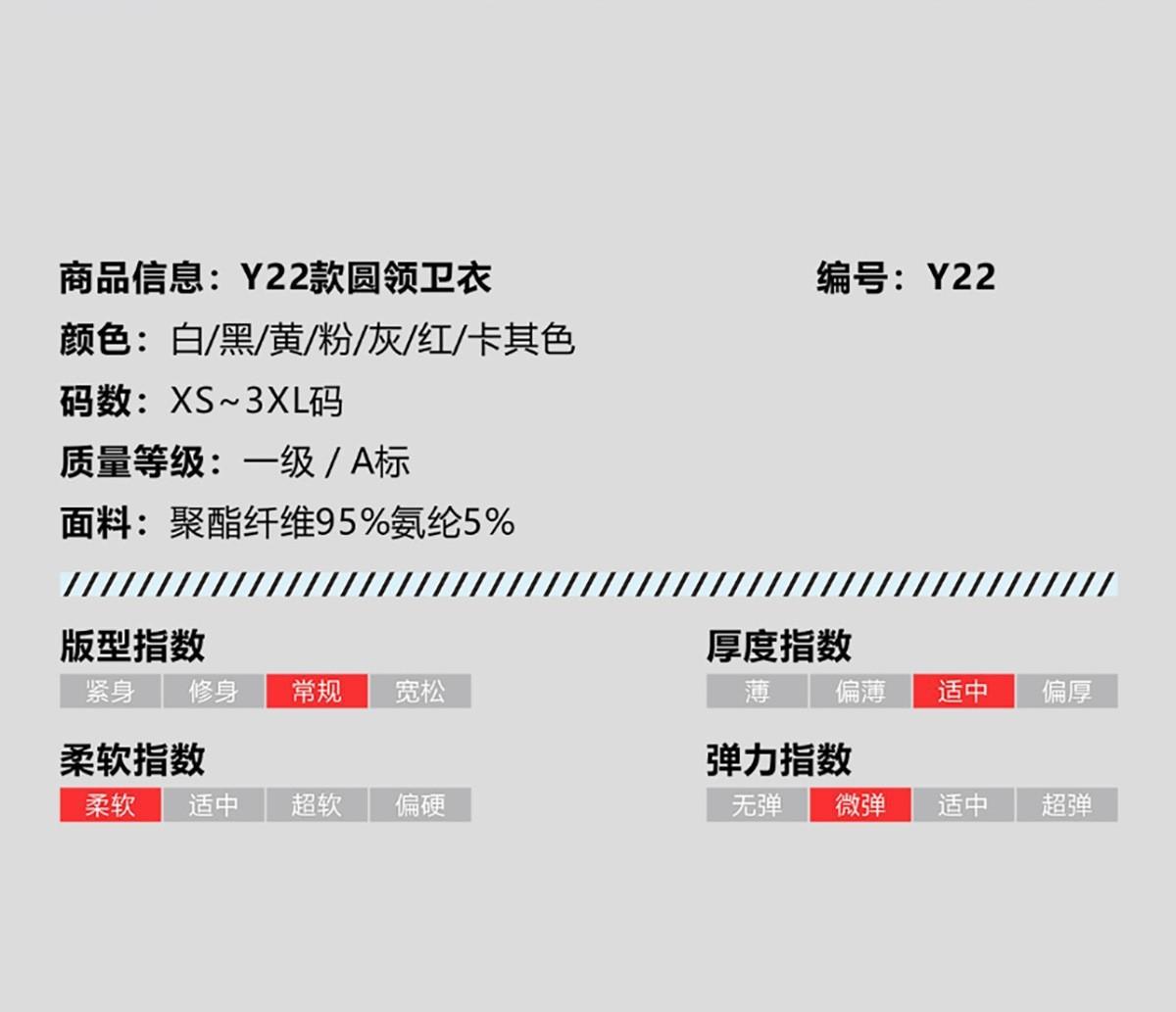 商品信息：Y22款圆领卫衣 编号：Y22

颜色：白/黑/黄/粉/灰/红/卡其色

码数：XS~3XL码

质量等级：一级 / A标

面料：聚酯纤维95%氨纶5%

版型指数
紧身 修身 常规 宽松

柔软指数
柔软 适中 超软 偏硬

厚度指数
薄 偏薄 适中 偏厚

弹力指数
无弹 微弹 适中 超弹