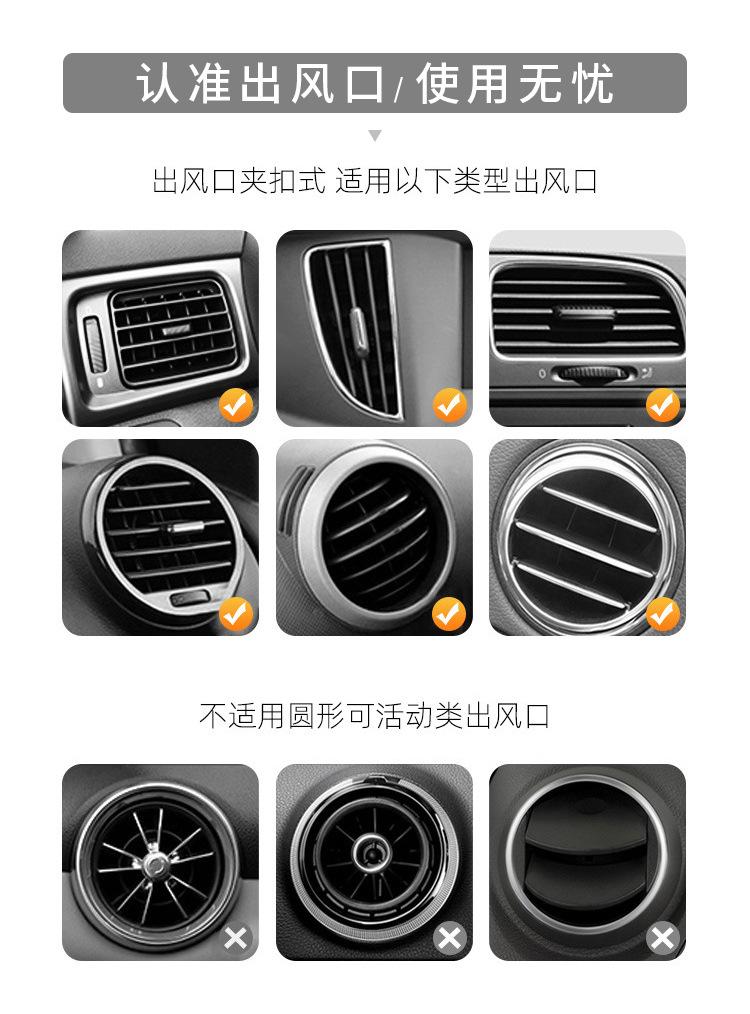 认准出风口/使用无忧

出风口夹扣式 适用以下类型出风口

不适用圆形可活动类出风口