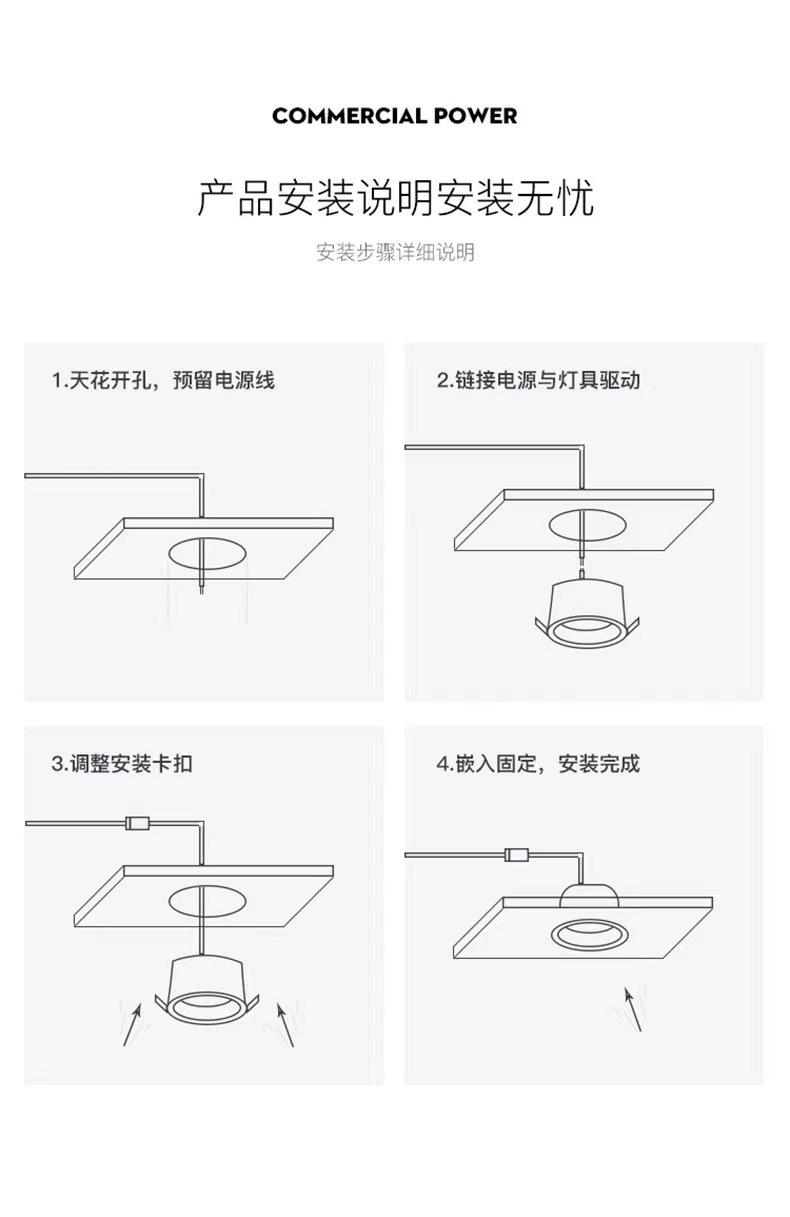 COMMERCIAL POWER

产品安装说明安装无忧

安装步骤详细说明

1.天花开孔，预留电源线

2.链接电源与灯具驱动

3.调整安装卡扣

4.嵌入固定，安装完成