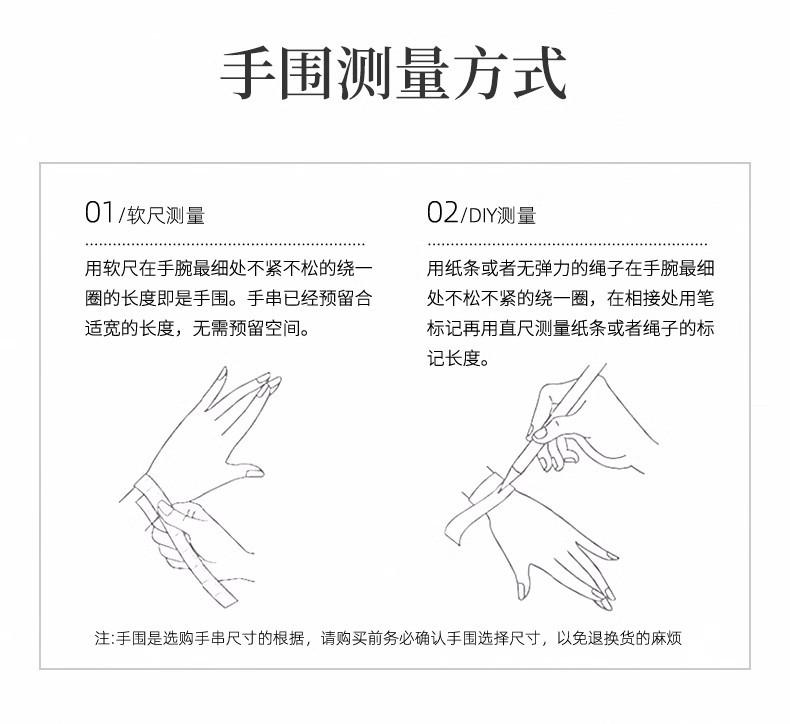 手围测量方式

01/软尺测量

用软尺在手腕最细处不紧不松的绕一圈的长度即是手围。手串已经预留合适宽的长度，无需预留空间。

02/DIY测量

用纸条或者无弹力的绳子在手腕最细处不松不紧的绕一圈，在相接处用笔标记再用直尺测量纸条或者绳子的标记长度。

注:手围是选购手串尺寸的根据，请购买前务必确认手围选择尺寸，以免退换货的麻烦