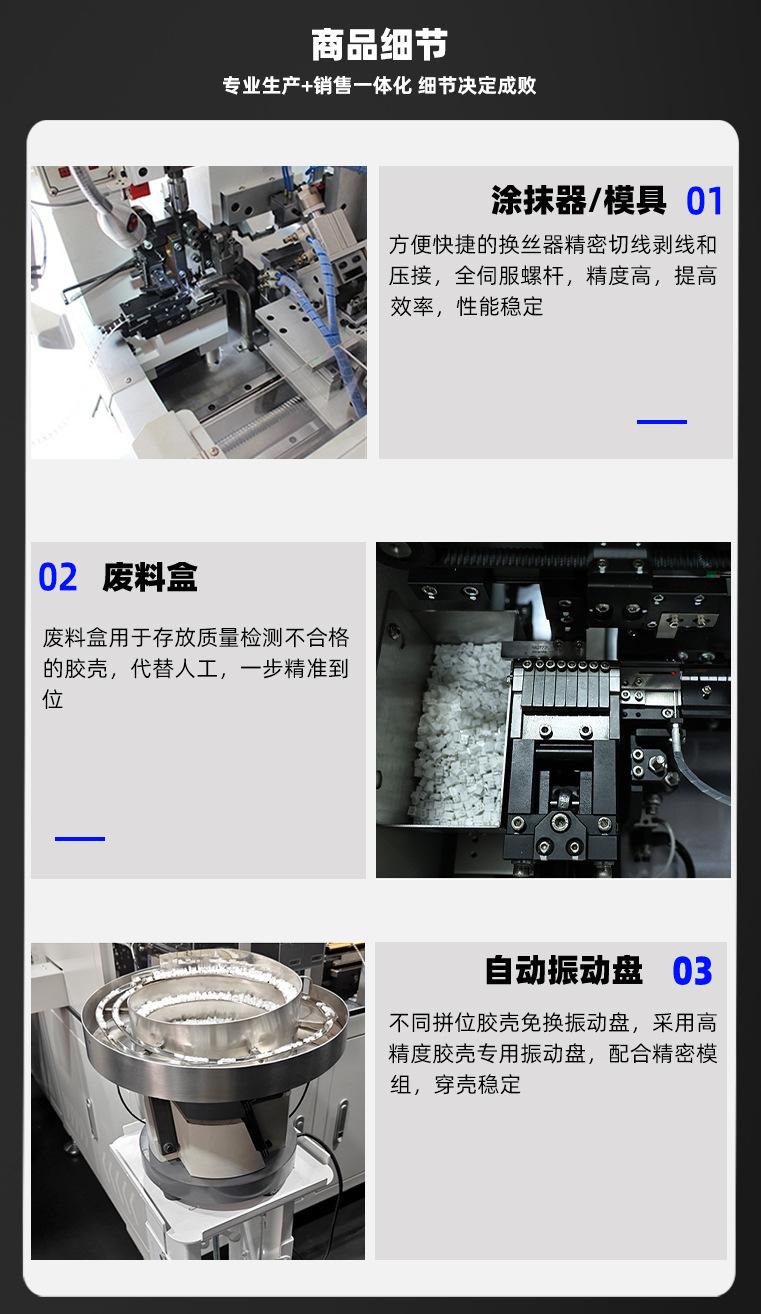 商品细节

专业生产+销售一体化 细节决定成败

涂抹器/模具 01

方便快捷的换丝器精密切线剥线和压接，全伺服螺杆，精度高，提高效率，性能稳定

02 废料盒

废料盒用于存放质量检测不合格的胶壳，代替人工，一步精准到位

自动振动盘 03

不同拼位胶壳免换振动盘，采用高精度胶壳专用振动盘，配合精密模组，穿壳稳定