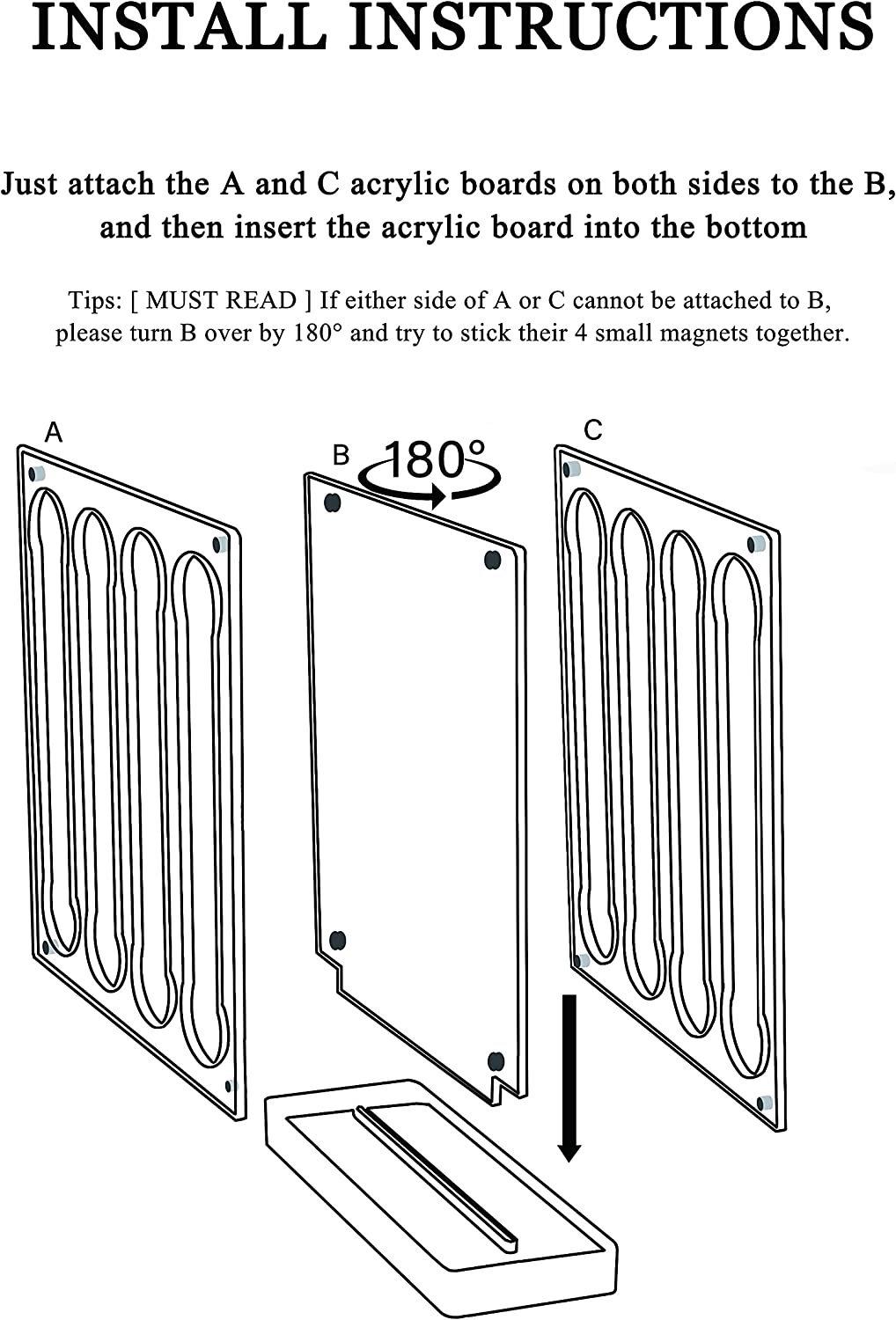 INSTALL INSTRUCTIONS

Just attach the A and C acrylic boards on both sides to the B, and then insert the acrylic board into the bottom

Tips: [ MUST READ ] If either side of A or C cannot be attached to B, please turn B over by 180° and try to stick their 4 small magnets together.

A

B

180°

C