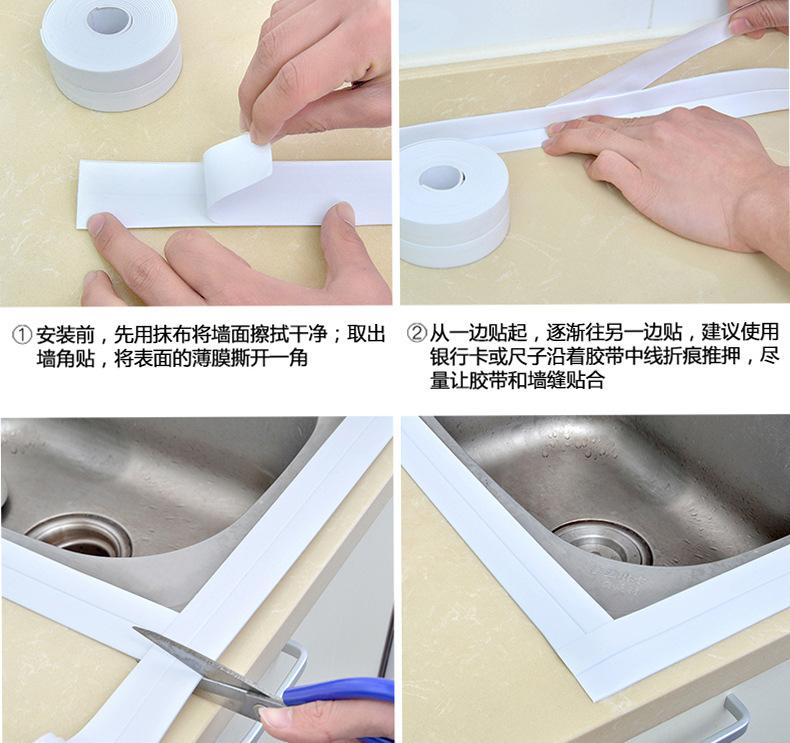 ① 安装前，先用抹布将墙面擦拭干净；取出墙角贴，将表面的薄膜撕开一角

② 从一边贴起，逐渐往另一边贴，建议使用银行卡或尺子沿着胶带中线折痕推押，尽量让胶带和墙缝贴合