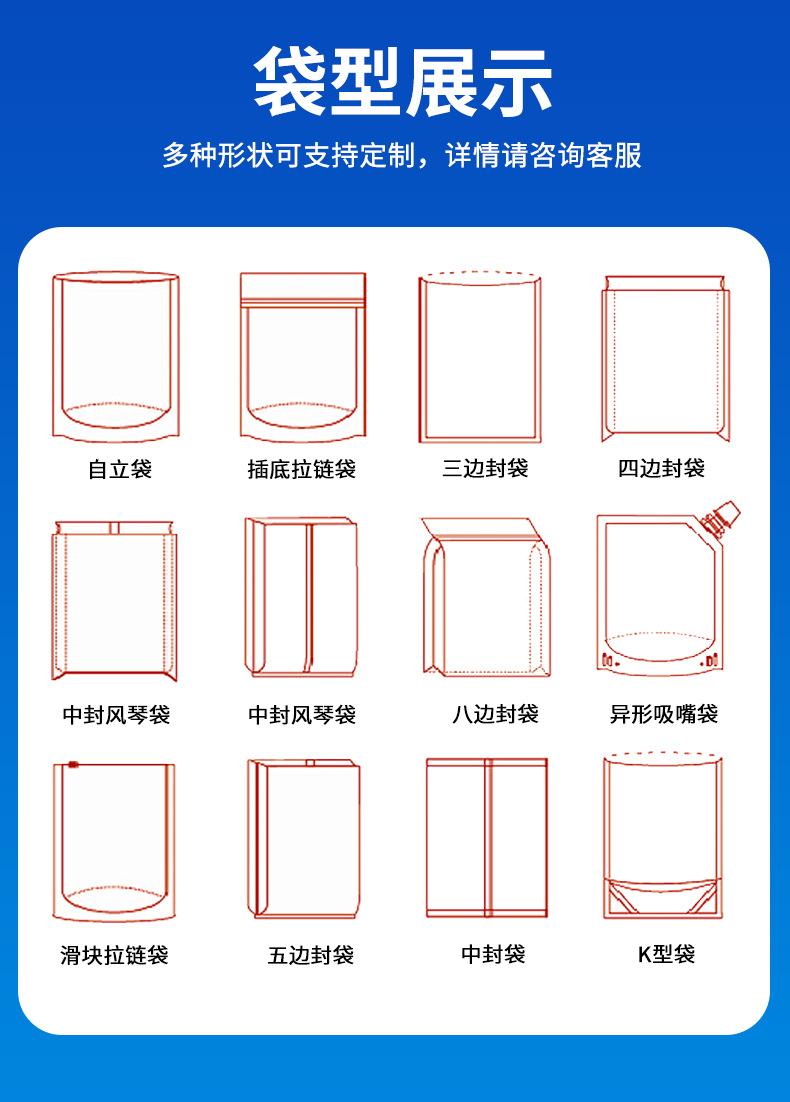 袋型展示

多种形状可支持定制，详情请咨询客服

自立袋

插底拉链袋

三边封袋

四边封袋

中封风琴袋

中封风琴袋

八边封袋

异形吸嘴袋

滑块拉链袋

五边封袋

中封袋

K型袋