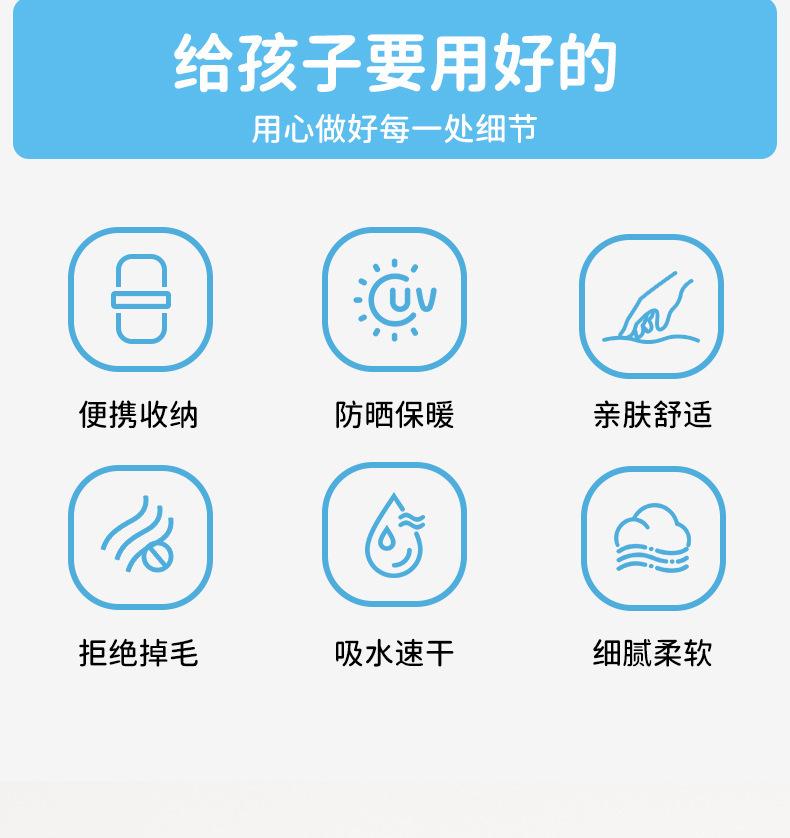 给孩子要用好的
用心做好每一处细节

UV

便携收纳

防晒保暖

亲肤舒适

拒绝掉毛

吸水速干

细腻柔软