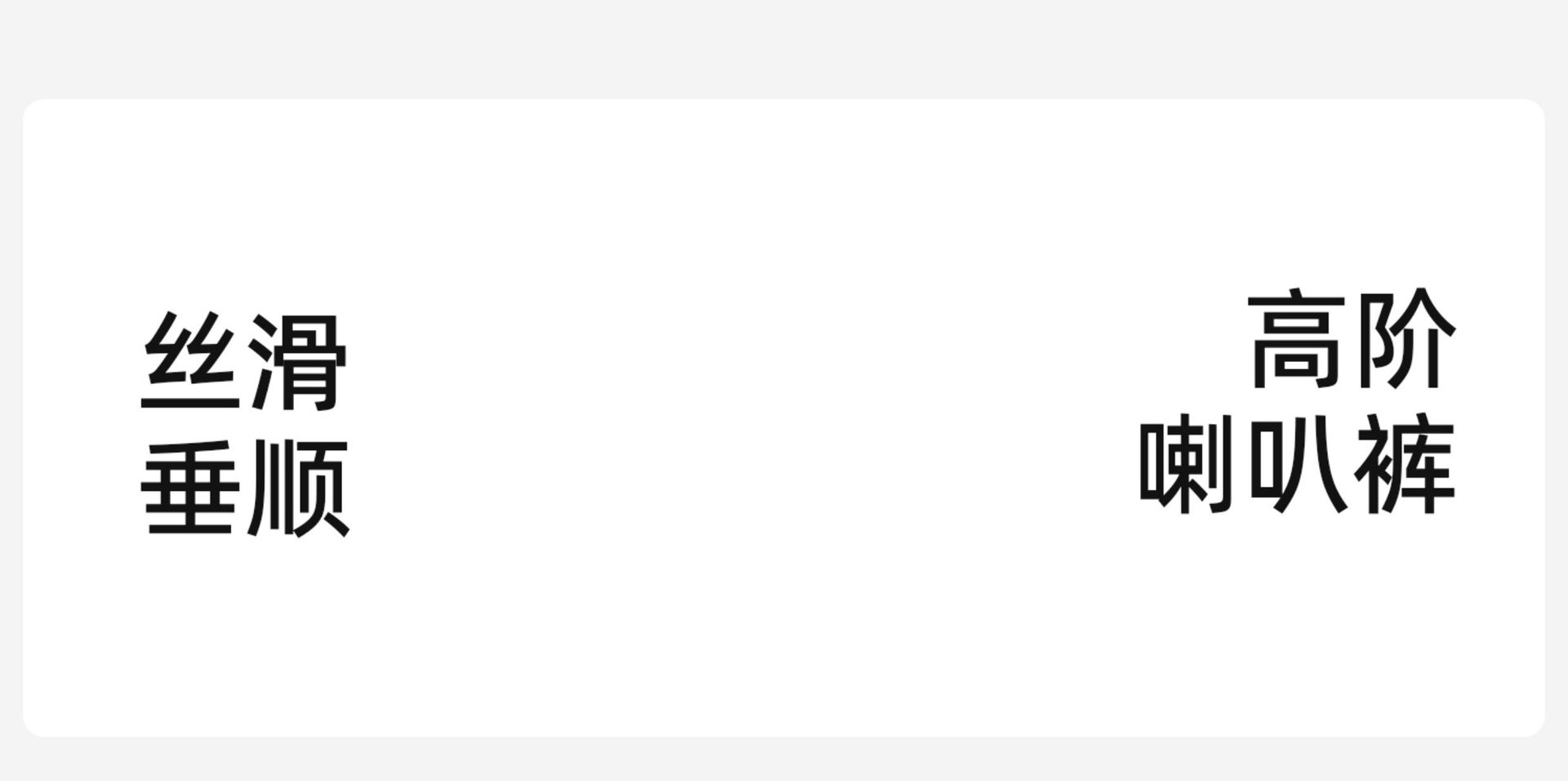 丝滑
垂顺

高阶
喇叭裤