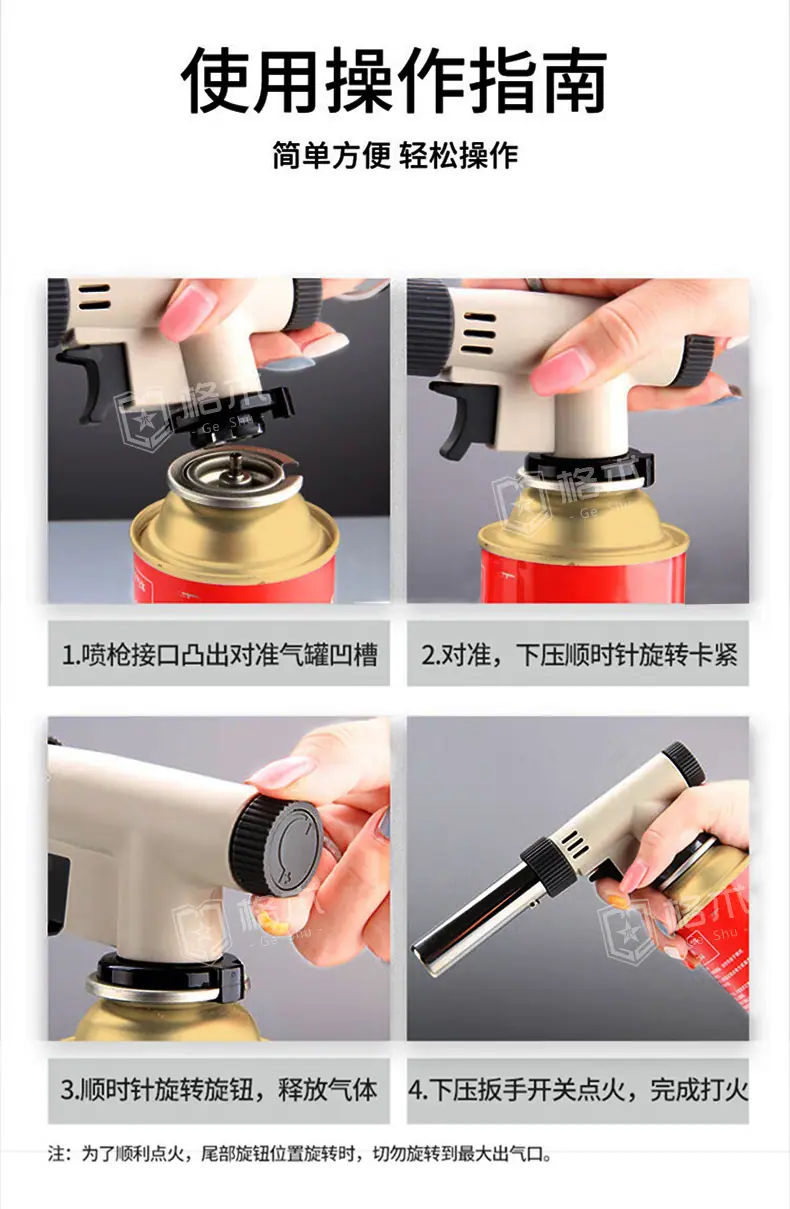 使用操作指南

简单方便 轻松操作

格术
Ge Shu

格术
Ge Shu

1.喷枪接口凸出对准气罐凹槽

2.对准，下压顺时针旋转卡紧

格术
Ge Shu

格术
Shu

3.顺时针旋转旋钮，释放气体

4.下压扳手开关点火，完成打火

注：为了顺利点火，尾部旋钮位置旋转时，切勿旋转到最大出气口。