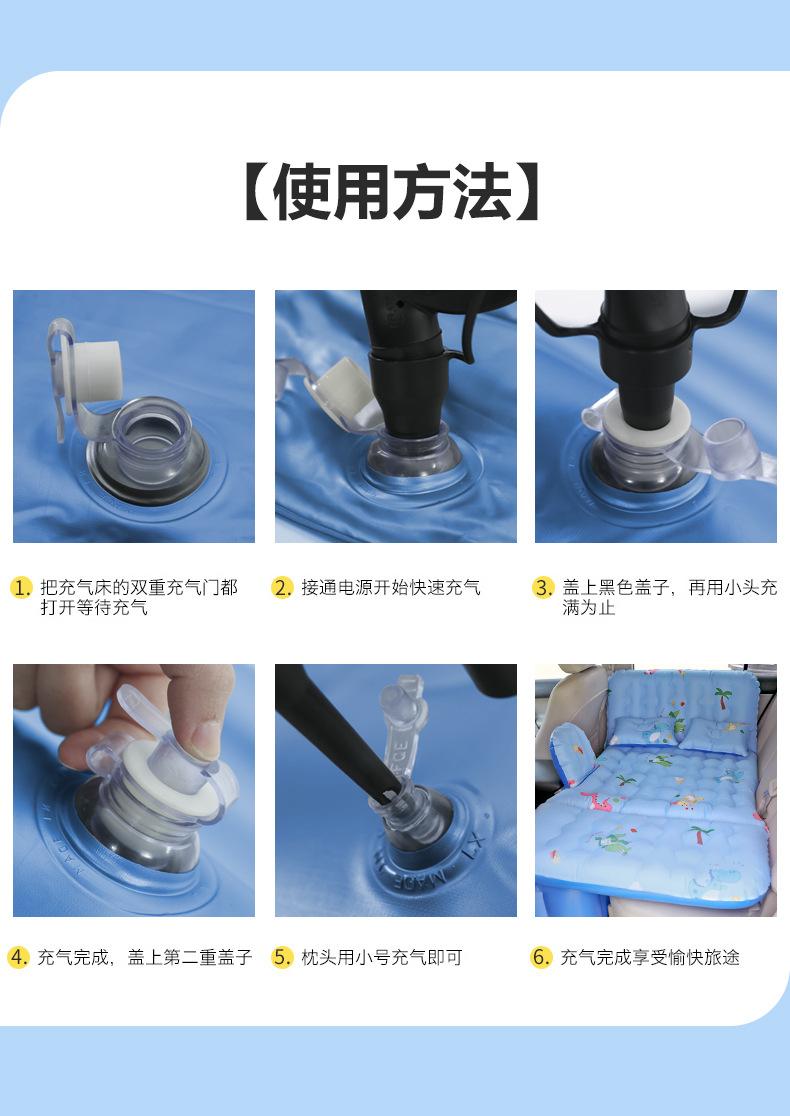 【使用方法】

1. 把充气床的双重充气门都打开等待充气

2. 接通电源开始快速充气

3. 盖上黑色盖子，再用小头充满为止

4. 充气完成，盖上第二重盖子

5. 枕头用小号充气即可

6. 充气完成享受愉快旅途