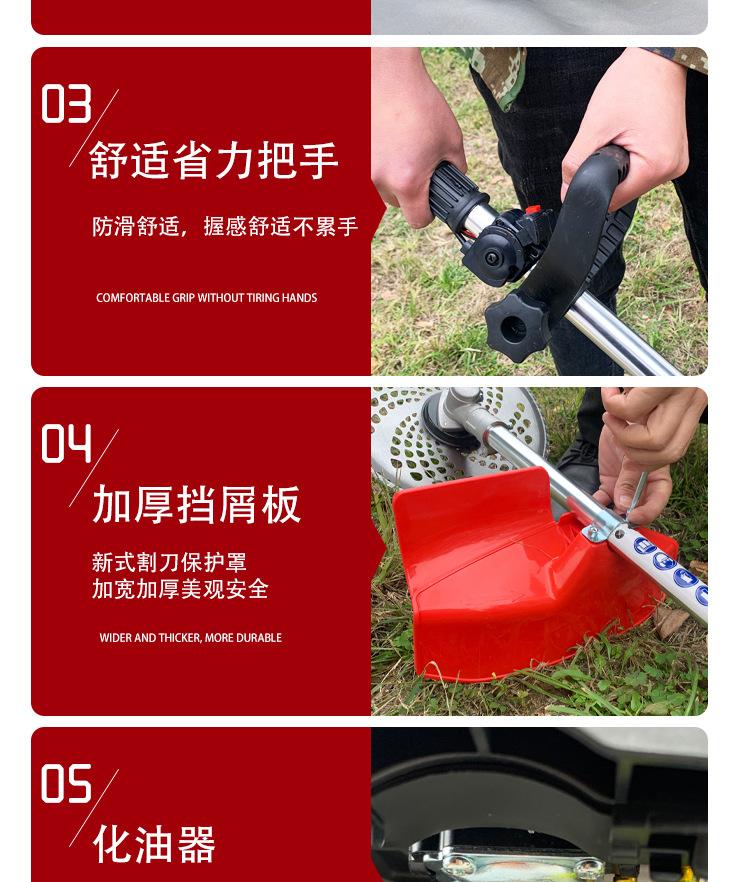 03
舒适省力把手

防滑舒适，握感舒适不累手

COMFORTABLE GRIP WITHOUT TIRING HANDS

04
加厚挡屑板

新式割刀保护罩
加宽加厚美观安全

WIDER AND THICKER, MORE DURABLE

05
化油器